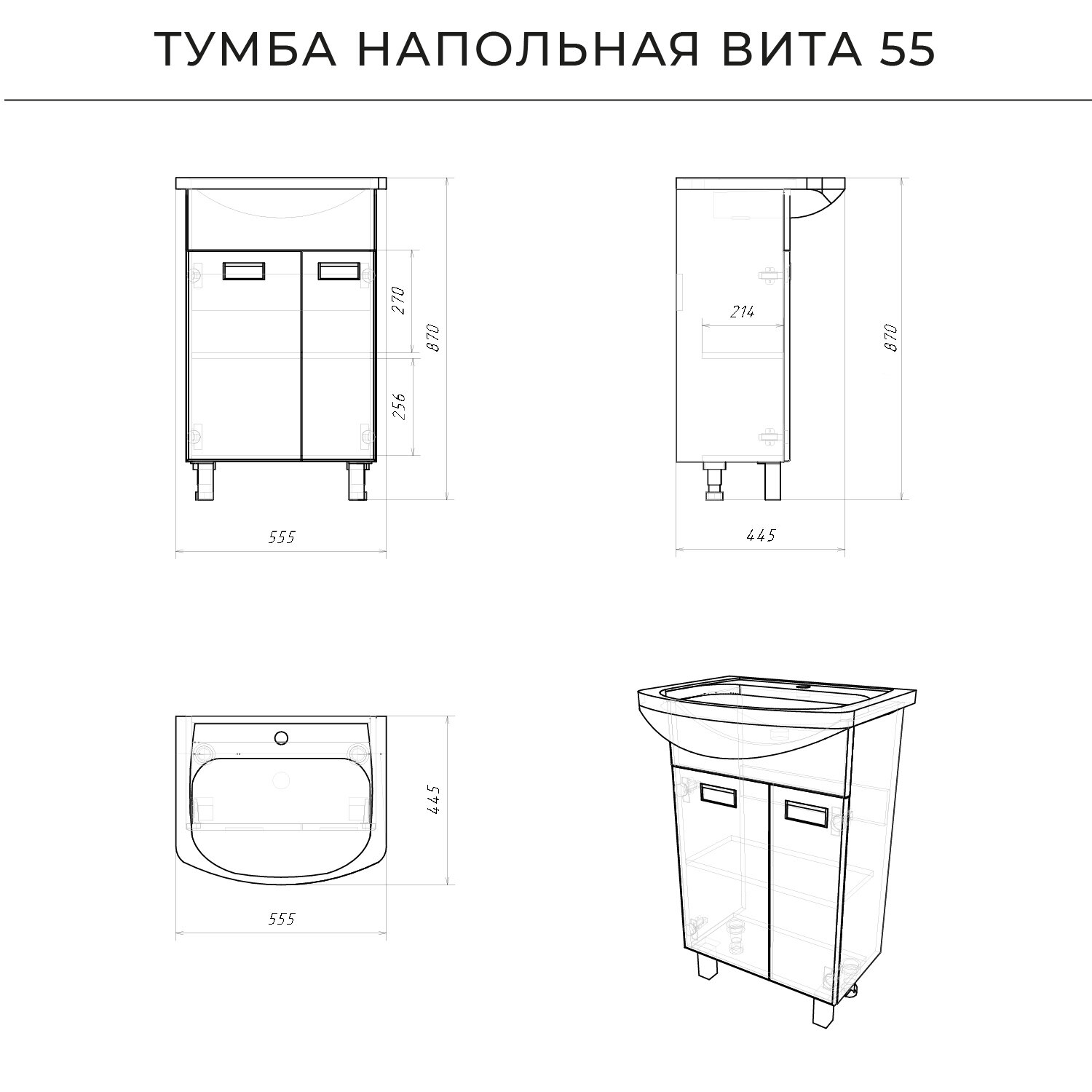 ТУМБА НАПОЛЬНАЯ ВИТА 55

270
870
256
555

214
870
445

445
555