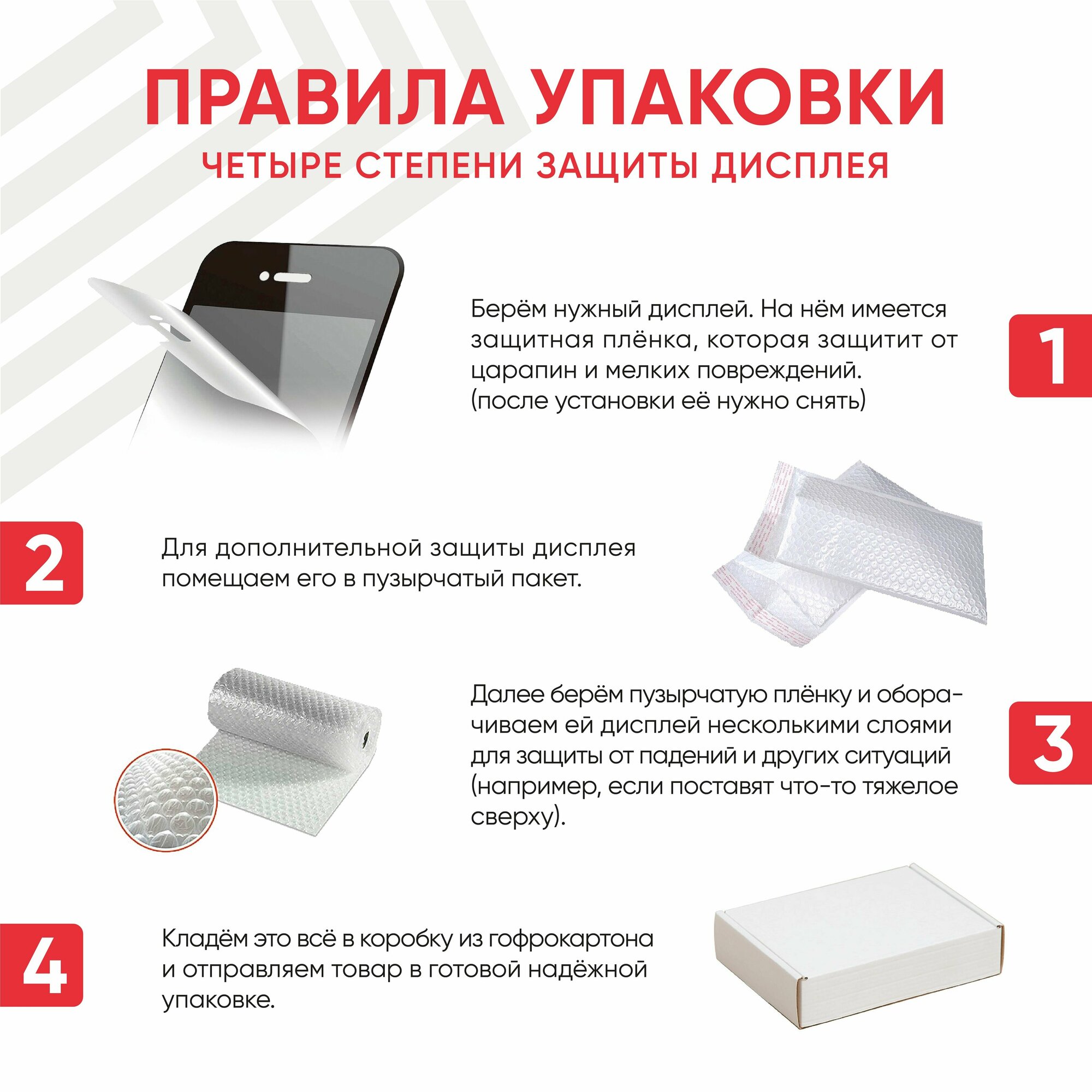 ПРАВИЛА УПАКОВКИ
ЧЕТЫРЕ СТЕПЕНИ ЗАЩИТЫ ДИСПЛЕЯ

Берём нужный дисплей. На нём имеется защитная плёнка, которая защитит от царапин и мелких повреждений. (после установки её нужно снять)

1

2

Для дополнительной защиты дисплея помещаем его в пузырчатый пакет.

Далее берём пузырчатую плёнку и оборачиваем ей дисплей несколькими слоями для защиты от падений и других ситуаций (например, если поставят что-то тяжелое сверху).

3

4

Кладём это всё в коробку из гофрокартона и отправляем товар в готовой надёжной упаковке.