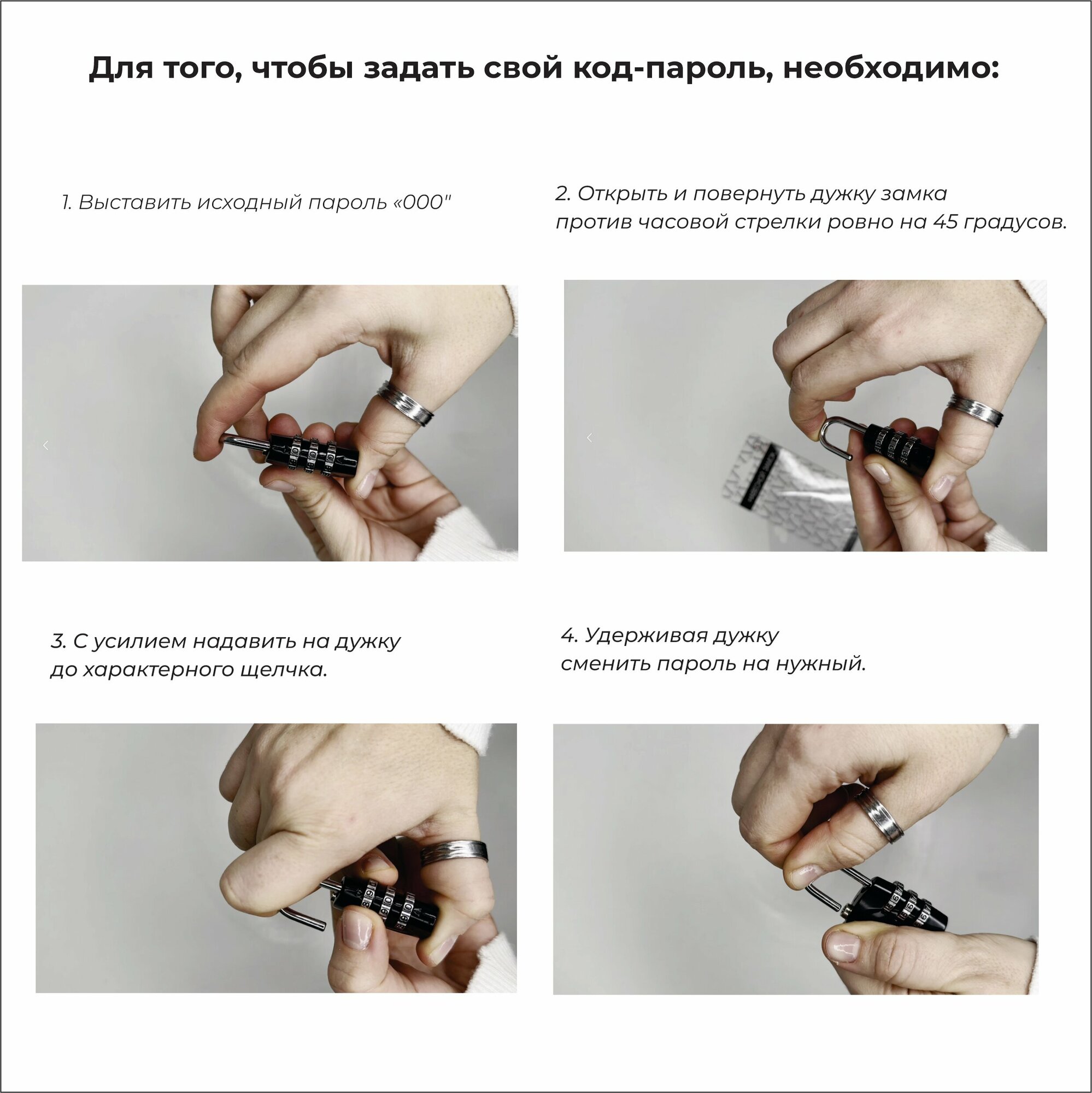 Для того, чтобы задать свой код-пароль, необходимо:

1. Выставить исходный пароль «000"

2. Открыть и повернуть дужку замка против часовой стрелки ровно на 45 градусов.

3. С усилием надавить на дужку до характерного щелчка.

4. Удерживая дужку сменить пароль на нужный.