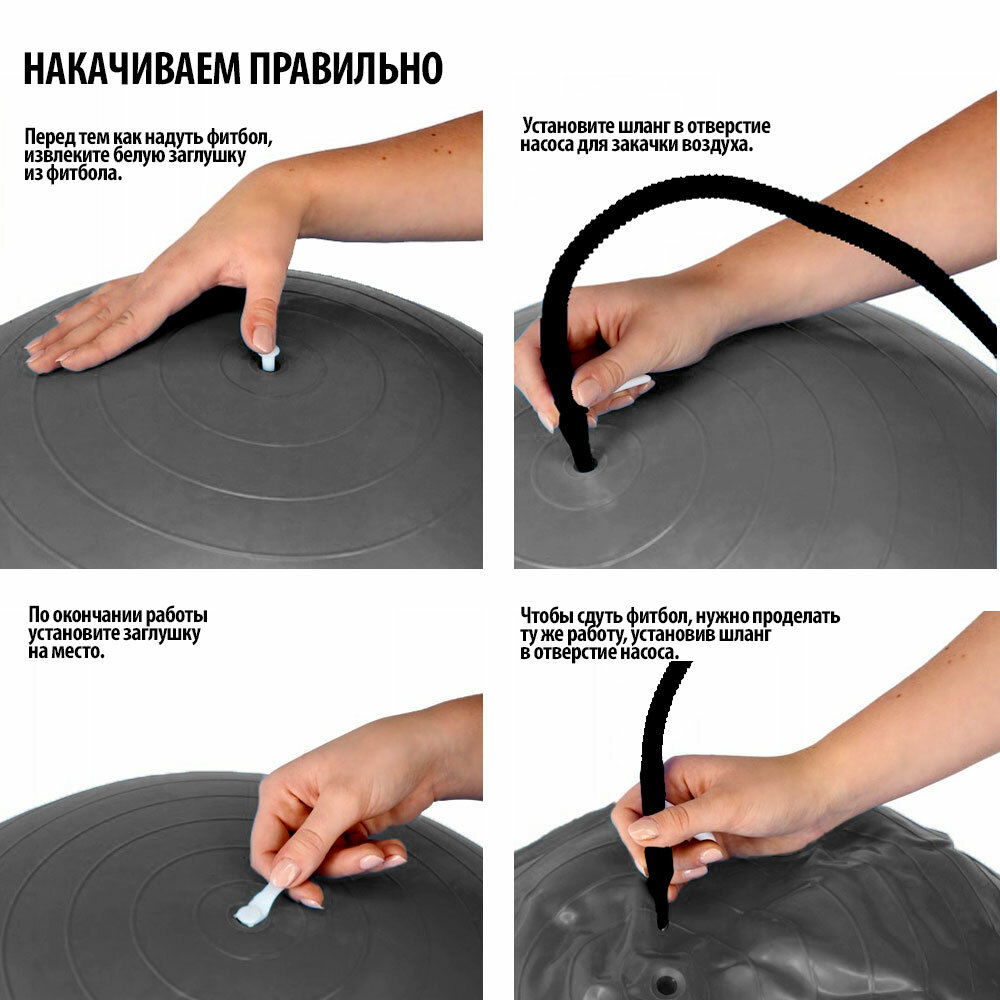 НАКАЧИВАЕМ ПРАВИЛЬНО

Перед тем как надуть фитбол, извлеките белую заглушку из фитбола.

Установите шланг в отверстие насоса для закачки воздуха.

По окончании работы установите заглушку на место.

Чтобы сдуть фитбол, нужно проделать ту же работу, установив шланг в отверстие насоса.