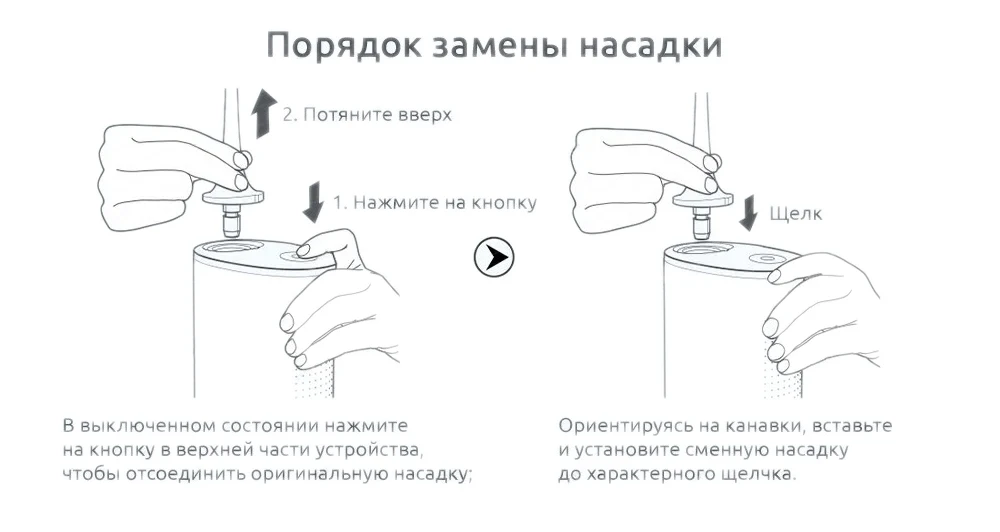 Порядок замены насадки

2. Потяните вверх

1. Нажмите на кнопку

Щелк

В выключенном состоянии нажмите на кнопку в верхней части устройства, чтобы отсоединить оригинальную насадку;

Ориентируясь на канавки, вставьте и установите сменную насадку до характерного щелчка.