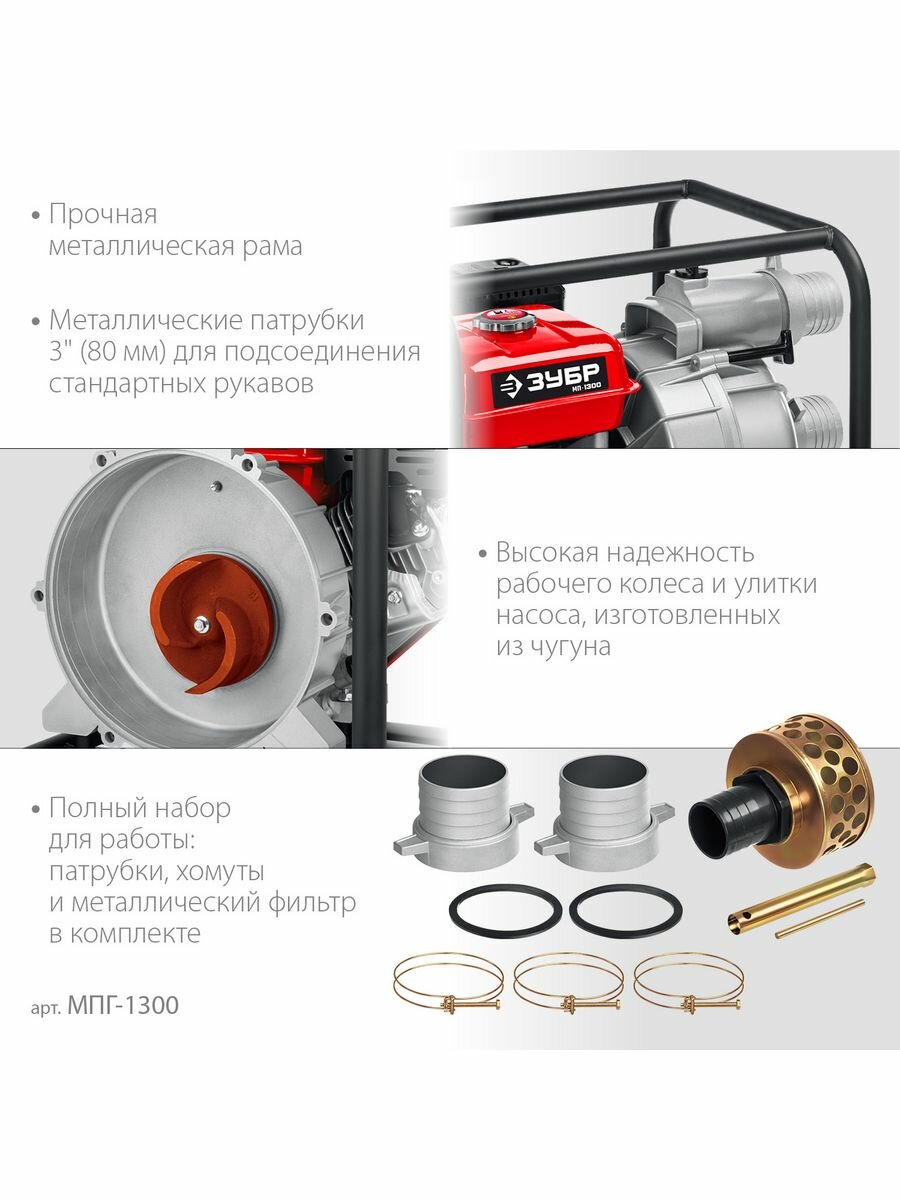 • Прочная металлическая рама

• Металлические патрубки 3" (80 мм) для подсоединения стандартных рукавов

ЗУБР
МП-1300

• Высокая надежность рабочего колеса и улитки насоса, изготовленных из чугуна

• Полный набор для работы: патрубки, хомуты и металлический фильтр в комплекте

арт. МПГ-1300