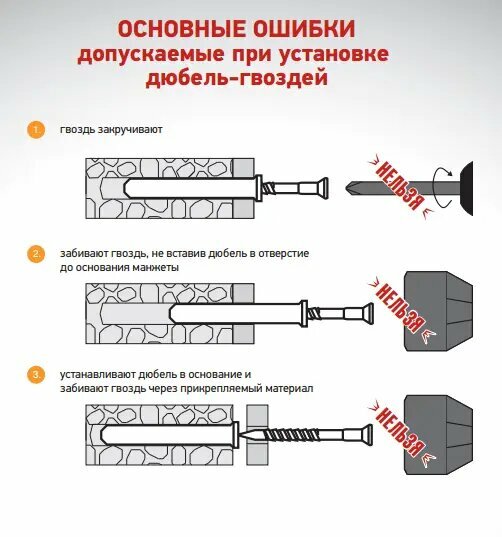 ОСНОВНЫЕ ОШИБКИ
допускаемые при установке
дюбель-гвоздей

1. гвоздь закручивают

НЕЛЬЗЯ

2. забивают гвоздь, не вставив дюбель в отверстие до основания манжеты

НЕЛЬЗЯ

3. устанавливают дюбель в основание и забивают гвоздь через прикрепляемый материал

НЕЛЬЗЯ