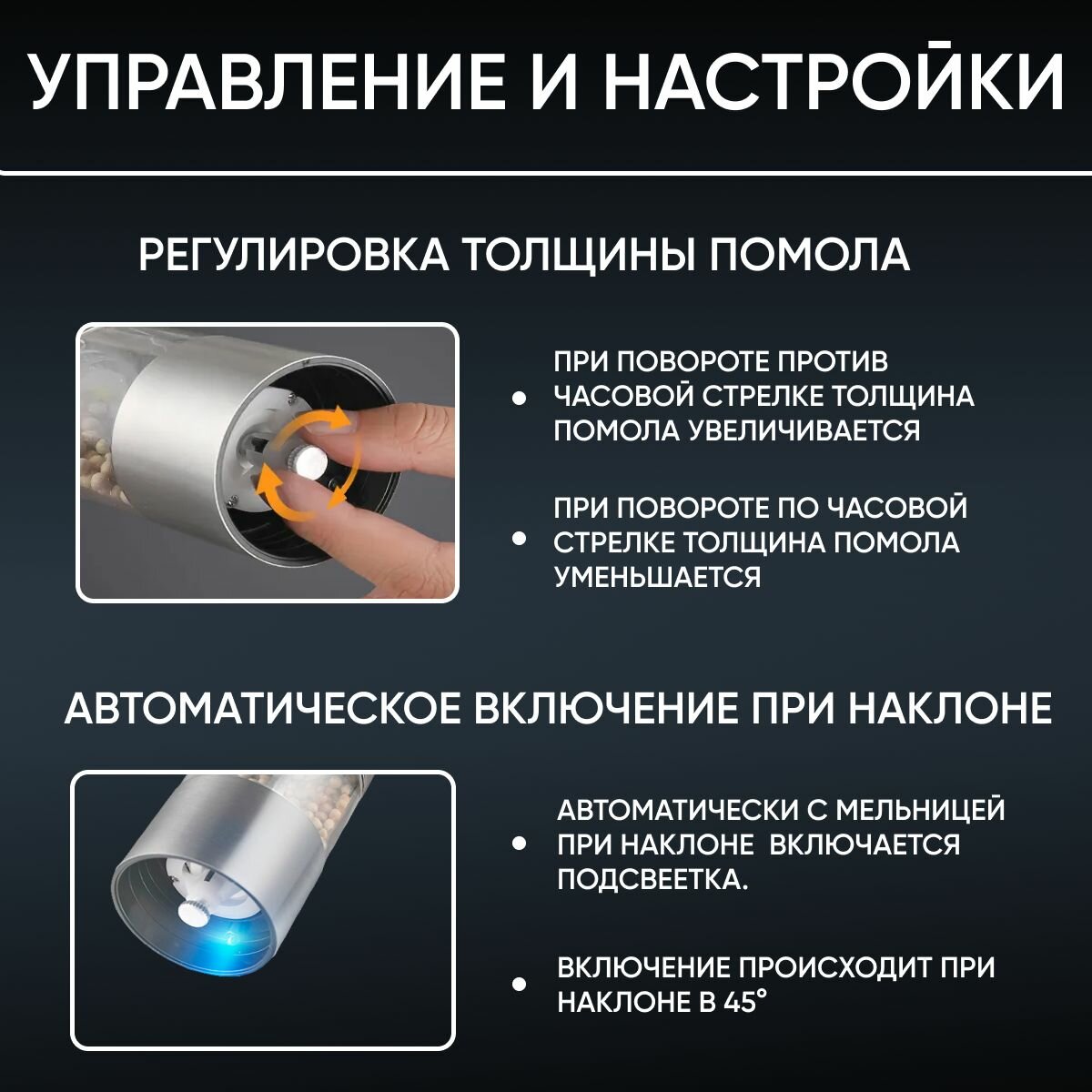 УПРАВЛЕНИЕ И НАСТРОЙКИ

РЕГУЛИРОВКА ТОЛЩИНЫ ПОМОЛА

• ПРИ ПОВОРОТЕ ПРОТИВ ЧАСОВОЙ СТРЕЛКЕ ТОЛЩИНА ПОМОЛА УВЕЛИЧИВАЕТСЯ

• ПРИ ПОВОРОТЕ ПО ЧАСОВОЙ СТРЕЛКЕ ТОЛЩИНА ПОМОЛА УМЕНЬШАЕТСЯ

АВТОМАТИЧЕСКОЕ ВКЛЮЧЕНИЕ ПРИ НАКЛОНЕ

• АВТОМАТИЧЕСКИ С МЕЛЬНИЦЕЙ ПРИ НАКЛОНЕ  ВКЛЮЧАЕТСЯ ПОДСВЕЕТКА.

• ВКЛЮЧЕНИЕ ПРОИСХОДИТ ПРИ НАКЛОНЕ В 45°