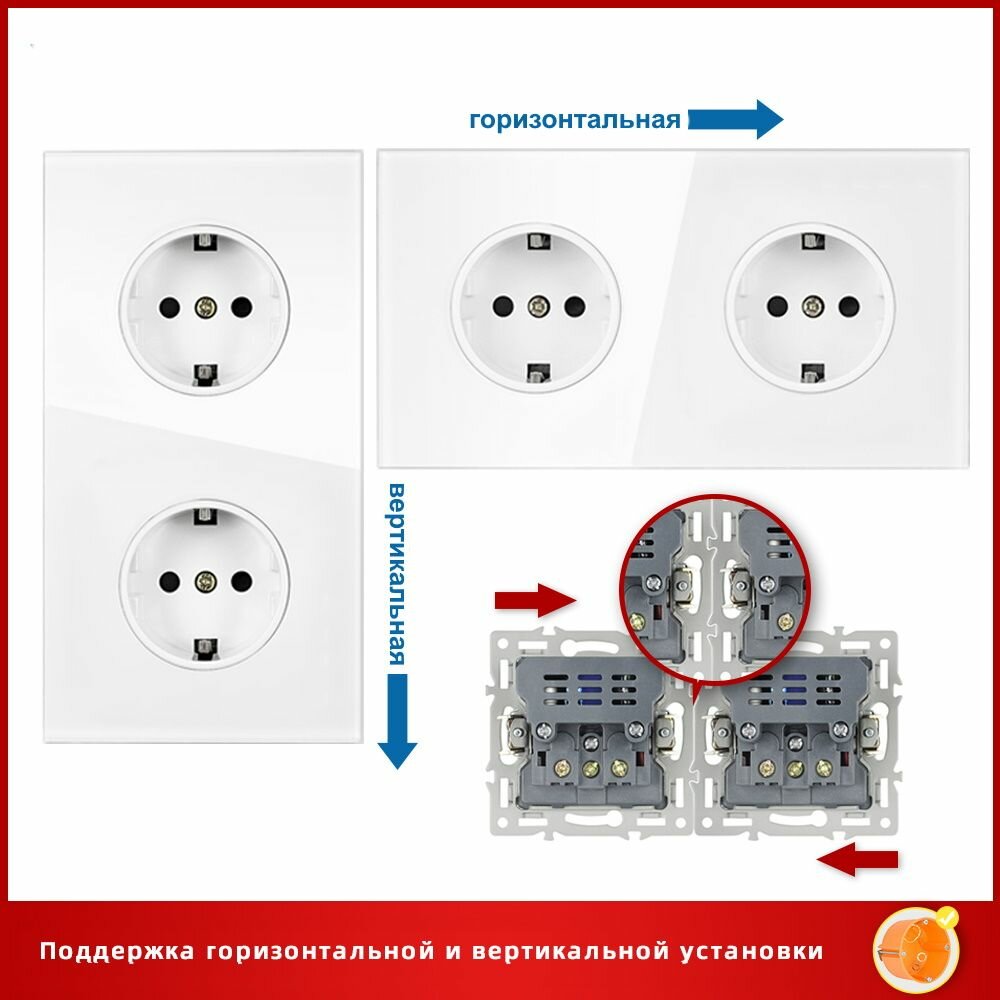 горизонтальная

вертикальная

Поддержка горизонтальной и вертикальной установки