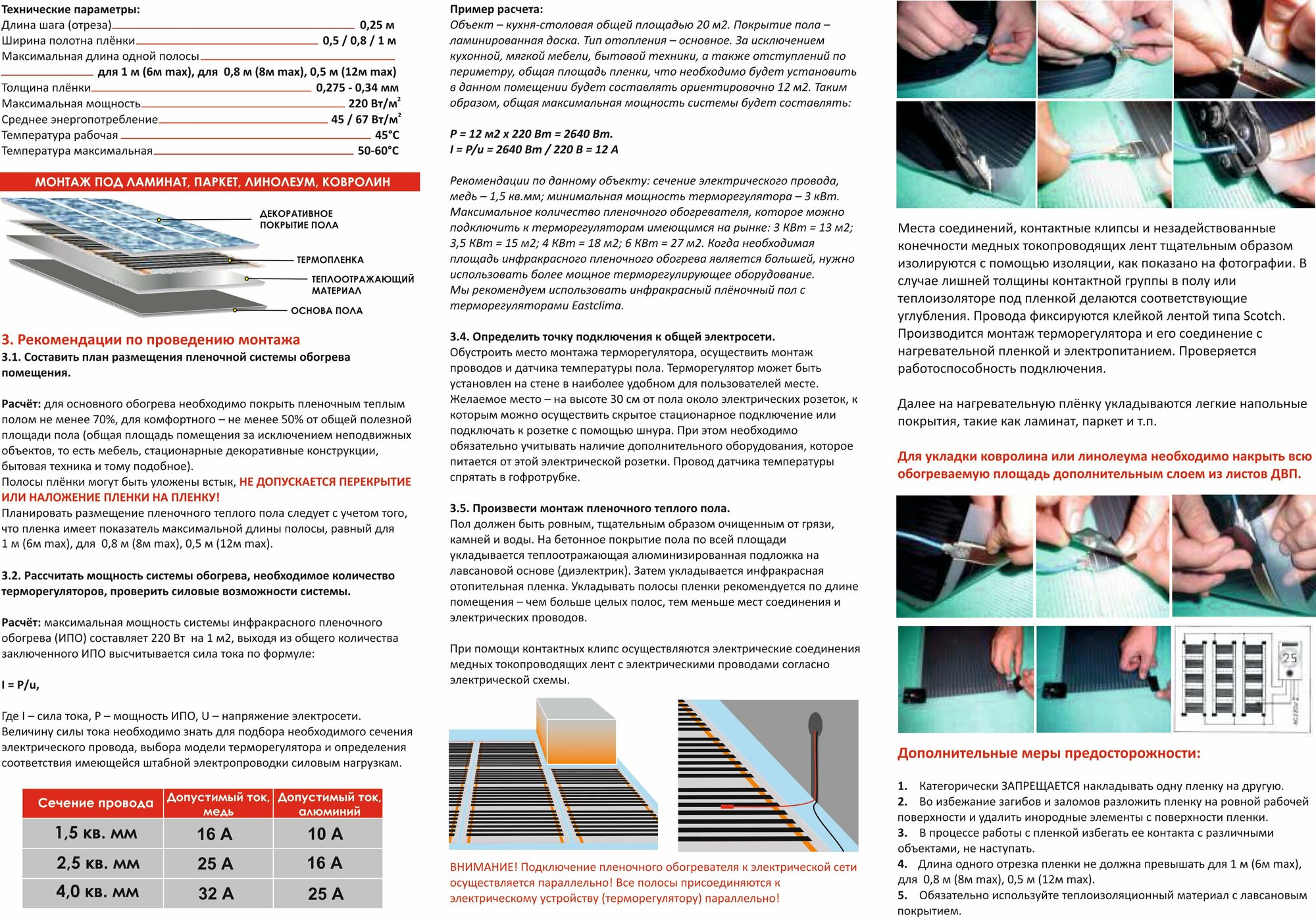 Технические параметры:
Длина шага (отреза) 0,25 м
Ширина полотна плёнки 0,5 / 0,8 / 1 м
Максимальная длина одной полосы для 1 м (6м max), для 0,8 м (8м max), 0,5 м (12м max)
Толщина плёнки 0,275 - 0,34 мм
Максимальная мощность 220 Вт/м$^2$
Среднее энергопотребление 45 / 67 Вт/м$^2$
Температура рабочая 45°С
Температура максимальная 50-60°С

МОНТАЖ ПОД ЛАМИНАТ, ПАРКЕТ, ЛИНОЛЕУМ, КОВРОЛИН

ДЕКОРАТИВНОЕ ПОКРЫТИЕ ПОЛА
ТЕРМОПЛЕНКА
ТЕПЛООТРАЖАЮЩИЙ МАТЕРИАЛ
ОСНОВА ПОЛА

3. Рекомендации по проведению монтажа
3.1. Составить план размещения пленочной системы обогрева помещения.

Расчёт: для основного обогрева необходимо покрыть пленочным теплым полом не менее 70%, для комфортного – не менее 50% от общей полезной площади пола (общая площадь помещения за исключением неподвижных объектов, то есть мебель, стационарные декоративные конструкции, бытовая техника и тому подобное).
Полосы плёнки могут быть уложены встык, НЕ ДОПУСКАЕТСЯ ПЕРЕКРЫТИЕ ИЛИ НАЛОЖЕНИЕ ПЛЕНКИ НА ПЛЕНКУ!
Планировать размещение пленочного теплого пола следует с учетом того, что пленка имеет показатель максимальной длины полосы, равный для 1 м (6м max), для 0,8 м (8м max), 0,5 м (12м max).

3.2. Рассчитать мощность системы обогрева, необходимое количество терморегуляторов, проверить силовые возможности системы.

Расчёт: максимальная мощность системы инфракрасного пленочного обогрева (ИПО) составляет 220 Вт на 1 м2, выходя из общего количества заключенного ИПО высчитывается сила тока по формуле:

I = P/u,

Где I – сила тока, P – мощность ИПО, U – напряжение электросети.
Величину силы тока необходимо знать для подбора необходимого сечения электрического провода, выбора модели терморегулятора и определения соответствия имеющейся штабной электропроводки силовым нагрузкам.

| Сечение провода | Допустимый ток, медь | Допустимый ток, алюминий |
|---|---|---|
| 1,5 кв. мм | 16 А | 10 А |
| 2,5 кв. мм | 25 А | 16 А |
| 4,0 кв. мм | 32 А | 25 А |

Пример расчета:
Объект – кухня-столовая общей площадью 20 м2. Покрытие пола – ламинированная доска. Тип отопления – основное. За исключением кухонной, мягкой мебели, бытовой техники, а также отступлений по периметру, общая площадь пленки, что необходимо будет установить в данном помещении будет составлять ориентировочно 12 м2. Таким образом, общая максимальная мощность системы будет составлять:

P = 12 м2 х 220 Вт = 2640 Вт.
I = P/u = 2640 Вт / 220 В = 12 А

Рекомендации по данному объекту: сечение электрического провода, медь – 1,5 кв.мм; минимальная мощность терморегулятора – 3 кВт. Максимальное количество пленочного обогревателя, которое можно подключить к терморегуляторам имеющимся на рынке: 3 КВт = 13 м2; 3,5 КВт = 15 м2; 4 КВт = 18 м2; 6 КВт = 27 м2. Когда необходимая площадь инфракрасного пленочного обогрева является большей, нужно использовать более мощное терморегулирующее оборудование.
Мы рекомендуем использовать инфракрасный плёночный пол с терморегуляторами Eastclima.

3.4. Определить точку подключения к общей электросети.
Обустроить место монтажа терморегулятора, осуществить монтаж проводов и датчика температуры пола. Терморегулятор может быть установлен на стене в наиболее удобном для пользователей месте. Желаемое место – на высоте 30 см от пола около электрических розеток, к которым можно осуществить скрытое стационарное подключение или подключать к розетке с помощью шнура. При этом необходимо обязательно учитывать наличие дополнительного оборудования, которое питается от этой электрической розетки. Провод датчика температуры спрятать в гофротрубке.

3.5. Произвести монтаж пленочного теплого пола.
Пол должен быть ровным, тщательным образом очищенным от грязи, камней и воды. На бетонное покрытие пола по всей площади укладывается теплоотражающая алюминизированная подложка на лавсановой основе (диэлектрик). Затем укладывается инфракрасная отопительная пленка. Укладывать полосы пленки рекомендуется по длине помещения – чем больше целых полос, тем меньше мест соединения и электрических проводов.

При помощи контактных клипс осуществляются электрические соединения медных токопроводящих лент с электрическими проводами согласно электрической схемы.

ВНИМАНИЕ! Подключение пленочного обогревателя к электрической сети осуществляется параллельно! Все полосы присоединяются к электрическому устройству (терморегулятору) параллельно!

Места соединений, контактные клипсы и незадействованные конечности медных токопроводящих лент тщательным образом изолируются с помощью изоляции, как показано на фотографии. В случае лишней толщины контактной группы в полу или теплоизоляторе под пленкой делаются соответствующие углубления. Провода фиксируются клейкой лентой типа Scotch. Производится монтаж терморегулятора и его соединение с нагревательной пленкой и электропитанием. Проверяется работоспособность подключения.

Далее на нагревательную плёнку укладываются легкие напольные покрытия, такие как ламинат, паркет и т.п.

Для укладки ковролина или линолеума необходимо накрыть всю обогреваемую площадь дополнительным слоем из листов ДВП.

25

Дополнительные меры предосторожности:

1. Категорически ЗАПРЕЩАЕТСЯ накладывать одну пленку на другую.
2. Во избежание загибов и заломов разложить пленку на ровной рабочей поверхности и удалить инородные элементы с поверхности пленки.
3. В процессе работы с пленкой избегать ее контакта с различными объектами, не наступать.
4. Длина одного отрезка пленки не должна превышать для 1 м (6м max), для 0,8 м (8м max), 0,5 м (12м max).
5. Обязательно используйте теплоизоляционный материал с лавсановым покрытием.