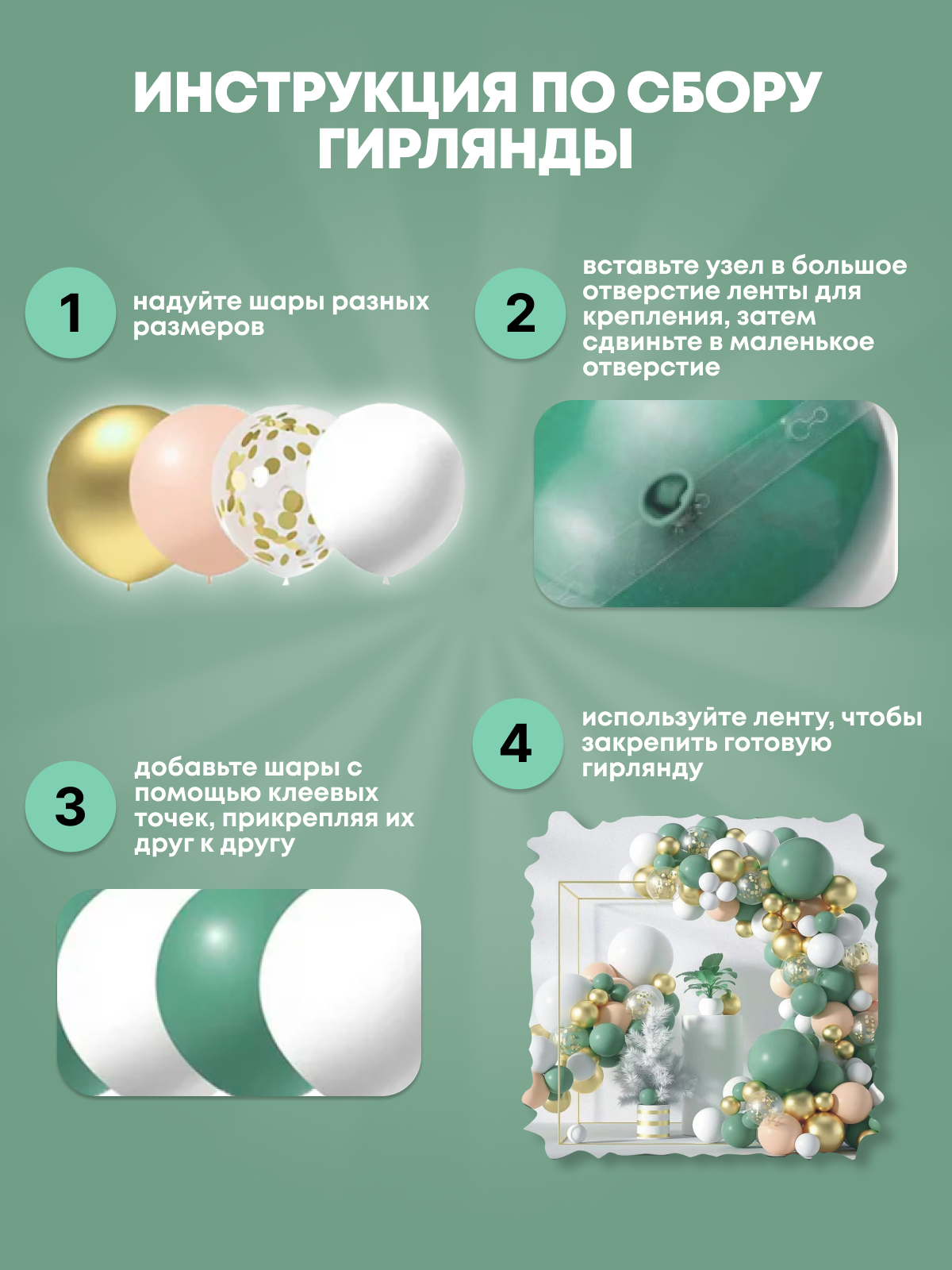 ИНСТРУКЦИЯ ПО СБОРУ ГИРЛЯНДЫ

1

надуйте шары разных размеров

2

вставьте узел в большое отверстие ленты для крепления, затем сдвиньте в маленькое отверстие

3

добавьте шары с помощью клеевых точек, прикрепляя их друг к другу

4

используйте ленту, чтобы закрепить готовую гирлянду