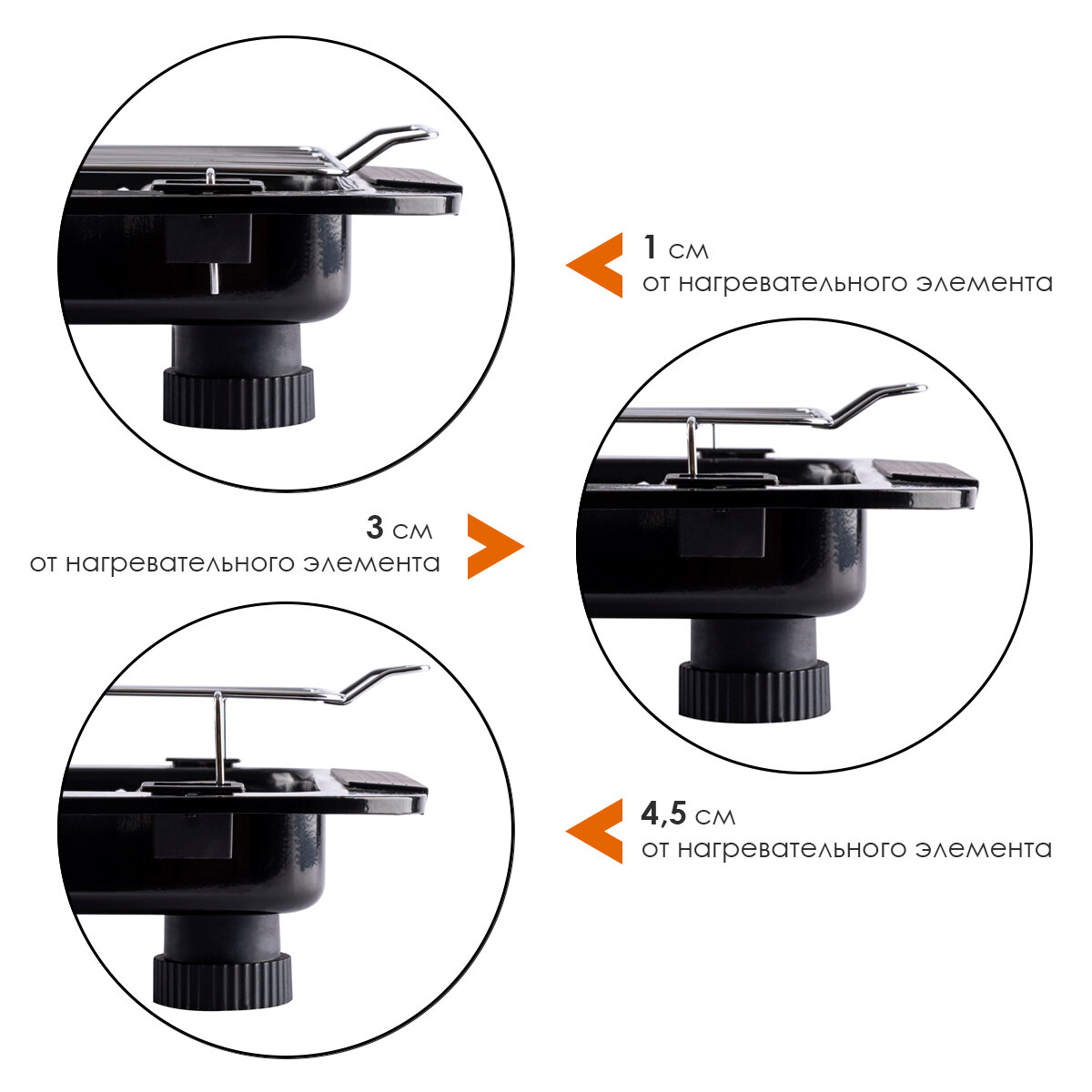 1 см
от нагревательного элемента

3 см
от нагревательного элемента

4,5 см
от нагревательного элемента