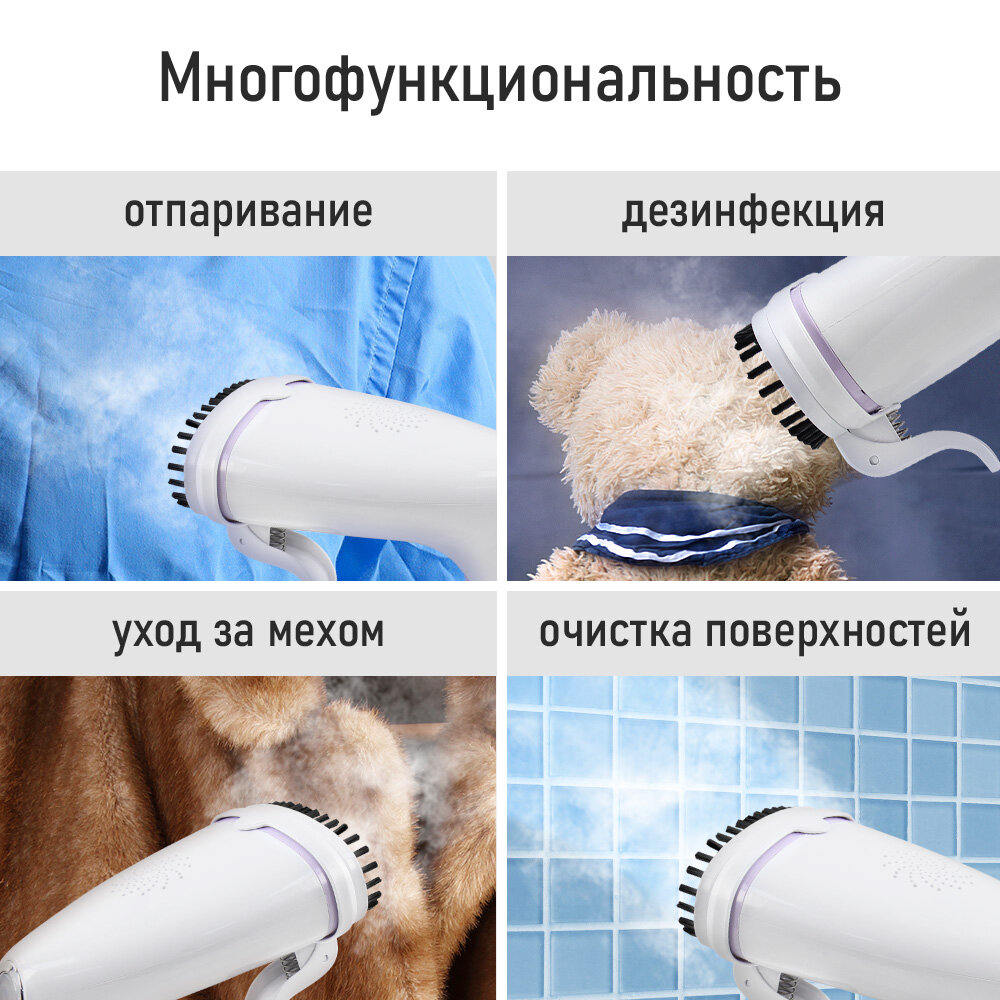 Многофункциональность

отпаривание

дезинфекция

уход за мехом

очистка поверхностей