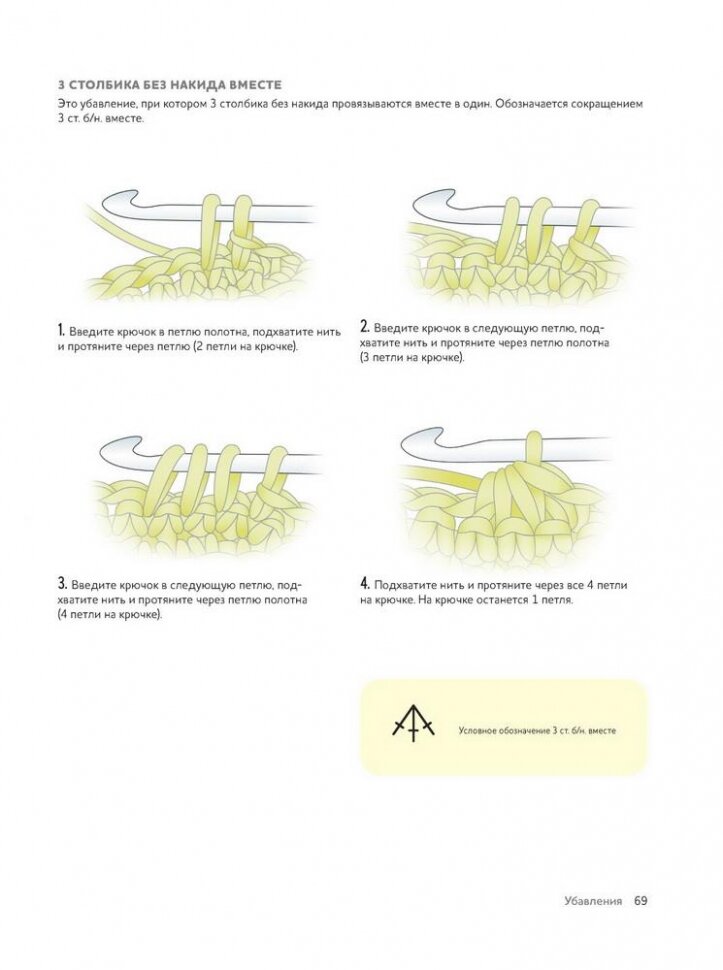 3 СТОЛБИКА БЕЗ НАКИДА ВМЕСТЕ

Это убавление, при котором 3 столбика без накида провязываются вместе в один. Обозначается сокращением 3 ст. б/н. вместе.

1. Введите крючок в петлю полотна, подхватите нить и протяните через петлю (2 петли на крючке).

2. Введите крючок в следующую петлю, подхватите нить и протяните через петлю полотна (3 петли на крючке).

3. Введите крючок в следующую петлю, подхватите нить и протяните через петлю полотна (4 петли на крючке).

4. Подхватите нить и протяните через все 4 петли на крючке. На крючке останется 1 петля.

Условное обозначение 3 ст. б/н. вместе

Убавления 69