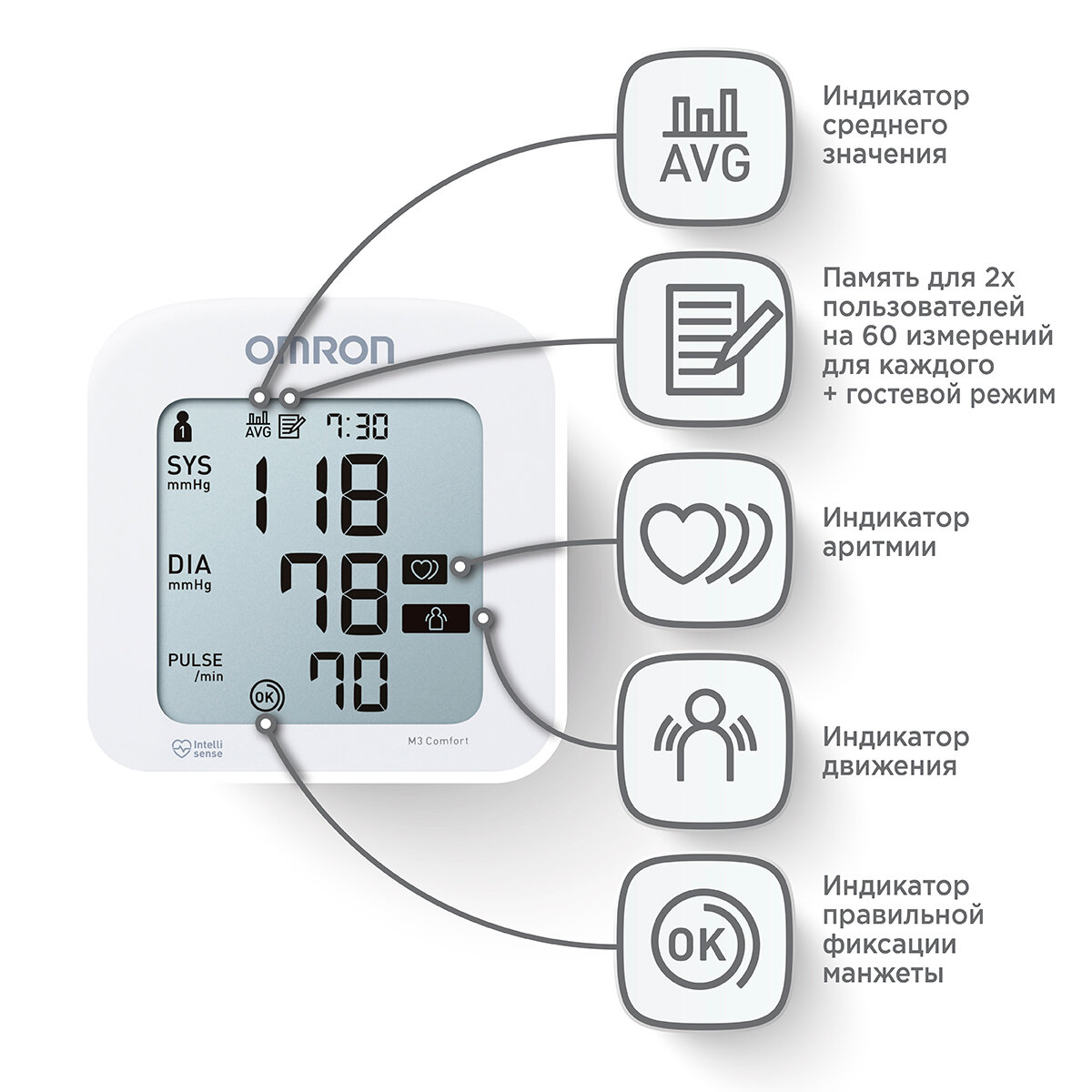 OMRON

1

AVG

7:30

SYS
mmHg

118

DIA
mmHg

78

PULSE
/min

70

OK

Intelli sense

M3 Comfort

AVG

Индикатор среднего значения

Память для 2х пользователей на 60 измерений для каждого + гостевой режим

Индикатор аритмии

Индикатор движения

OK

Индикатор правильной фиксации манжеты