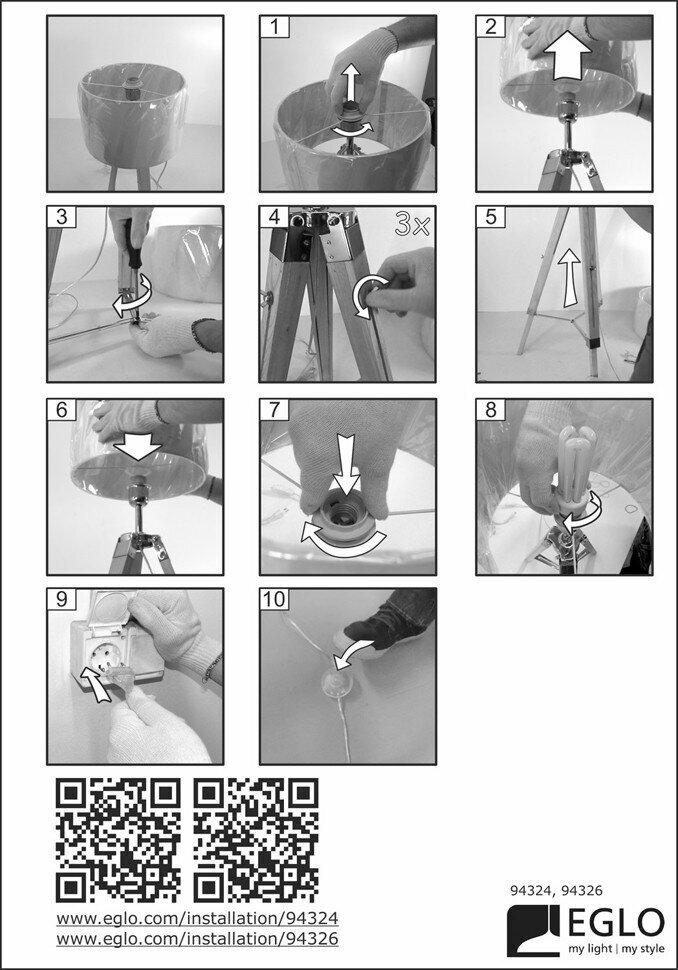 1

2

3

4

3x

5

6

7

8

9

10

www.eglo.com/installation/94324
www.eglo.com/installation/94326

94324, 94326

EGLO
my light | my style