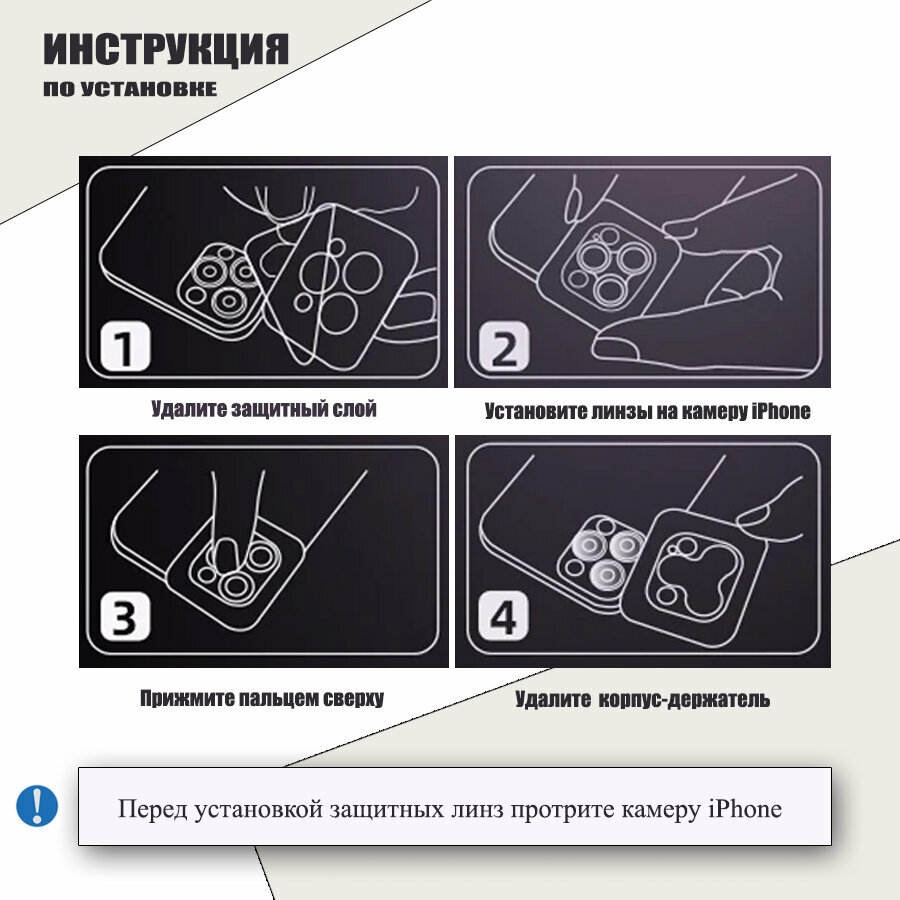 ИНСТРУКЦИЯ
ПО УСТАНОВКЕ

1

Удалите защитный слой

2

Установите линзы на камеру iPhone

3

Прижмите пальцем сверху

4

Удалите корпус-держатель

!

Перед установкой защитных линз протрите камеру iPhone