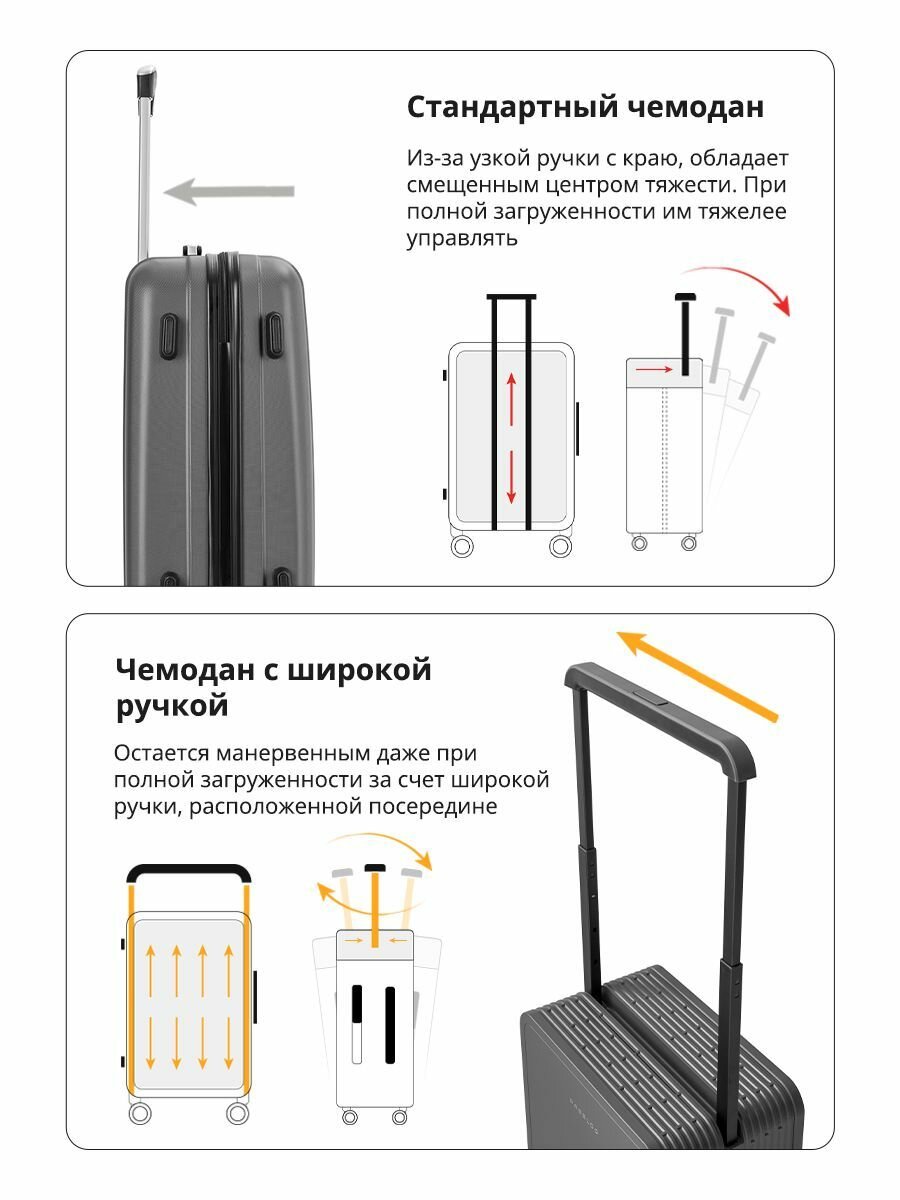 Стандартный чемодан

Из-за узкой ручки с краю, обладает смещенным центром тяжести. При полной загруженности им тяжелее управлять

Чемодан с широкой ручкой

Остается манервенным даже при полной загруженности за счет широкой ручки, расположенной посередине