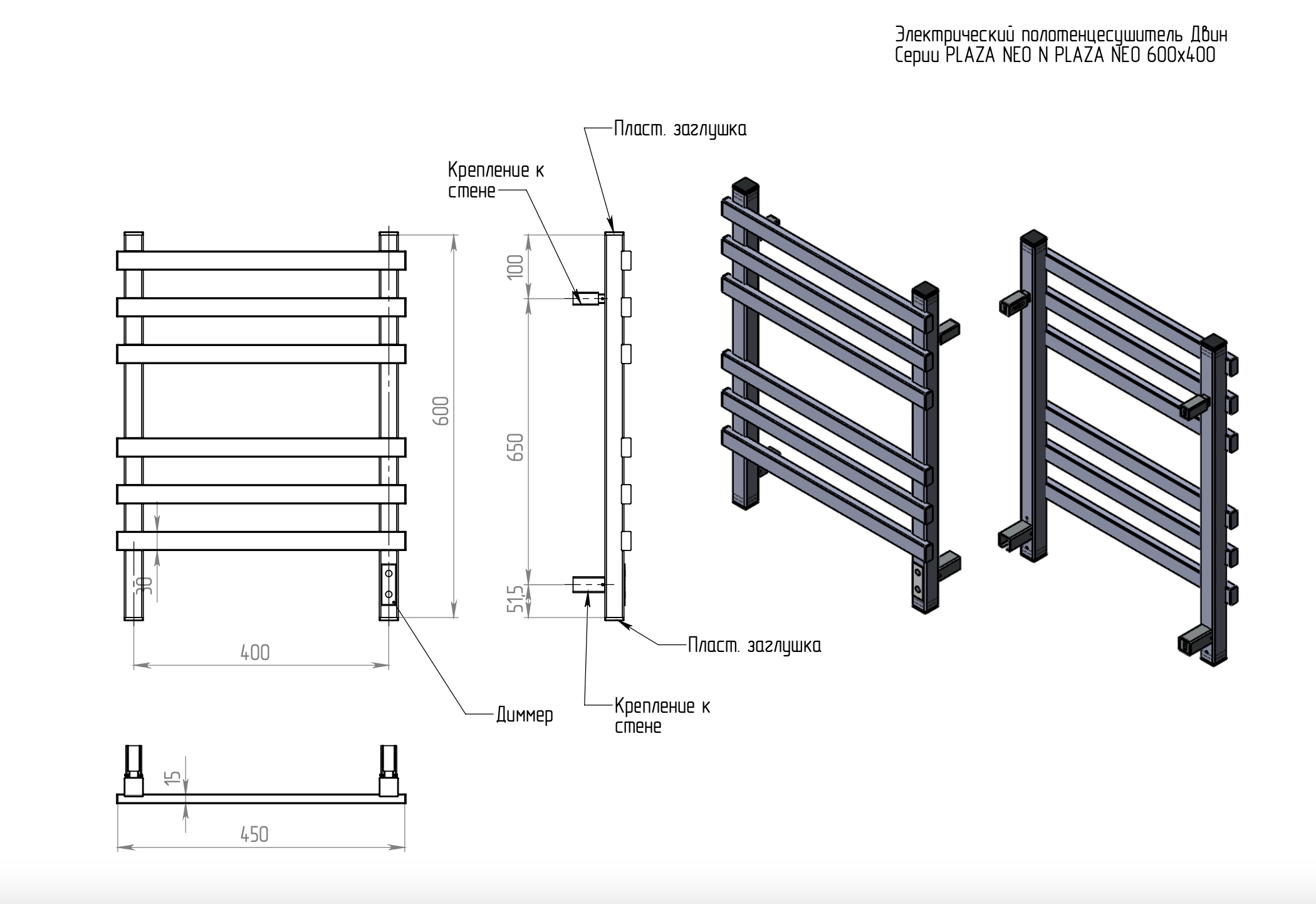 Электрический полотенцесушитель Двин
Серии PLAZA NEO N PLAZA NEO 600x400

Пласт. заглушка

Крепление к стене

100

600

650

30

51,5

400

Пласт. заглушка

Диммер

Крепление к стене

15

450