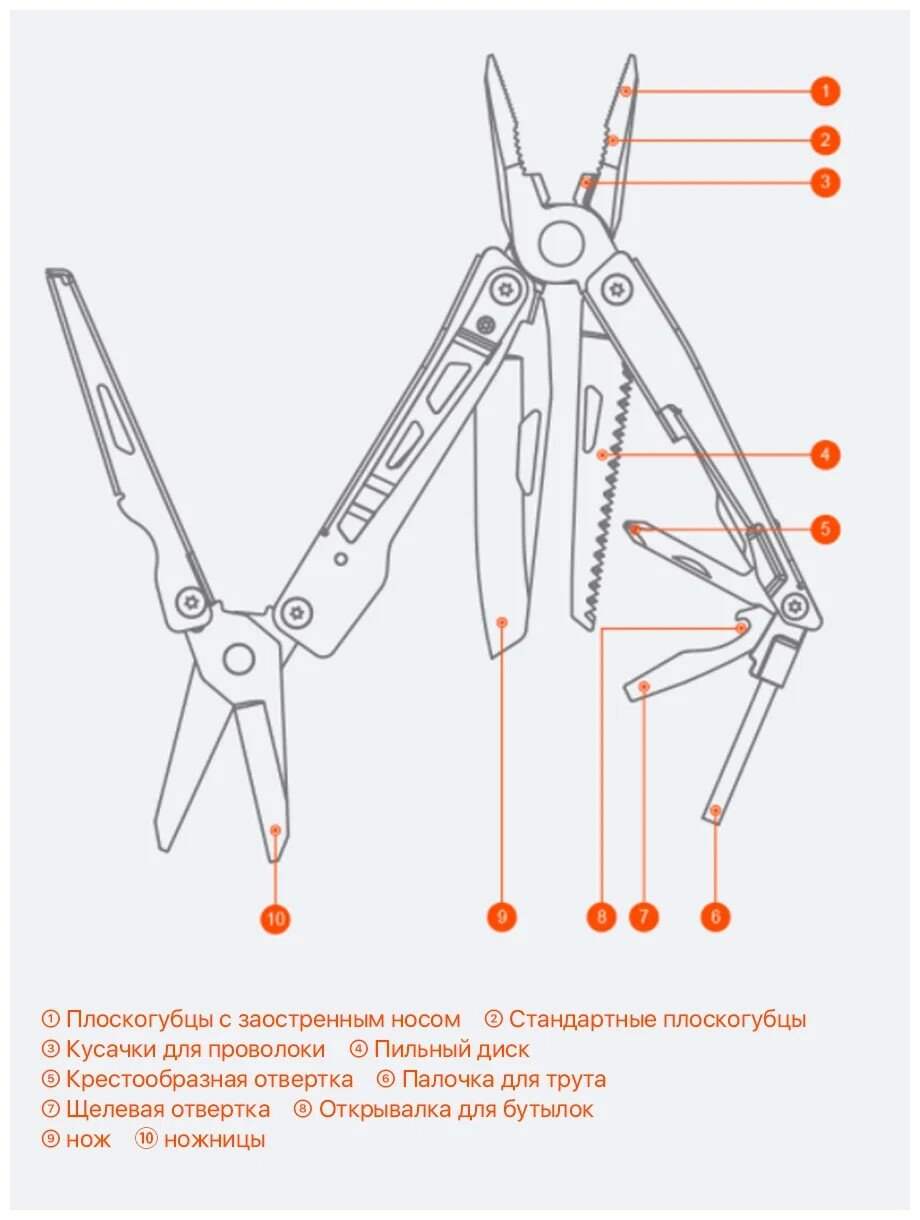 1
2
3
4
5
10
9
8
7
6

① Плоскогубцы с заостренным носом ② Стандартные плоскогубцы
③ Кусачки для проволоки ④ Пильный диск
⑤ Крестообразная отвертка ⑥ Палочка для трута
⑦ Щелевая отвертка ⑧ Открывалка для бутылок
⑨ нож ⑩ ножницы