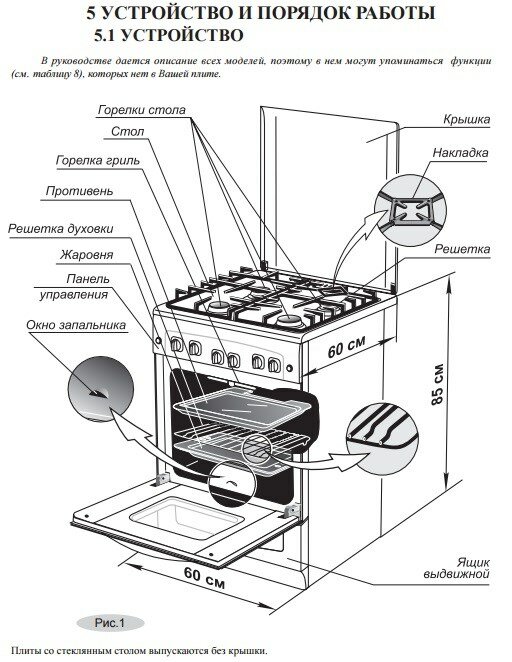 5 УСТРОЙСТВО И ПОРЯДОК РАБОТЫ
5.1 УСТРОЙСТВО

В руководстве дается описание всех моделей, поэтому в нем могут упоминаться функции (см. таблицу 8), которых нет в Вашей плите.

Горелки стола
Стол
Горелка гриль
Противень
Решетка духовки
Жаровня
Панель управления
Окно запальника
Крышка
Накладка
Решетка
60 см
85 см
60 см
Ящик выдвижной

Рис.1

Плиты со стеклянным столом выпускаются без крышки.