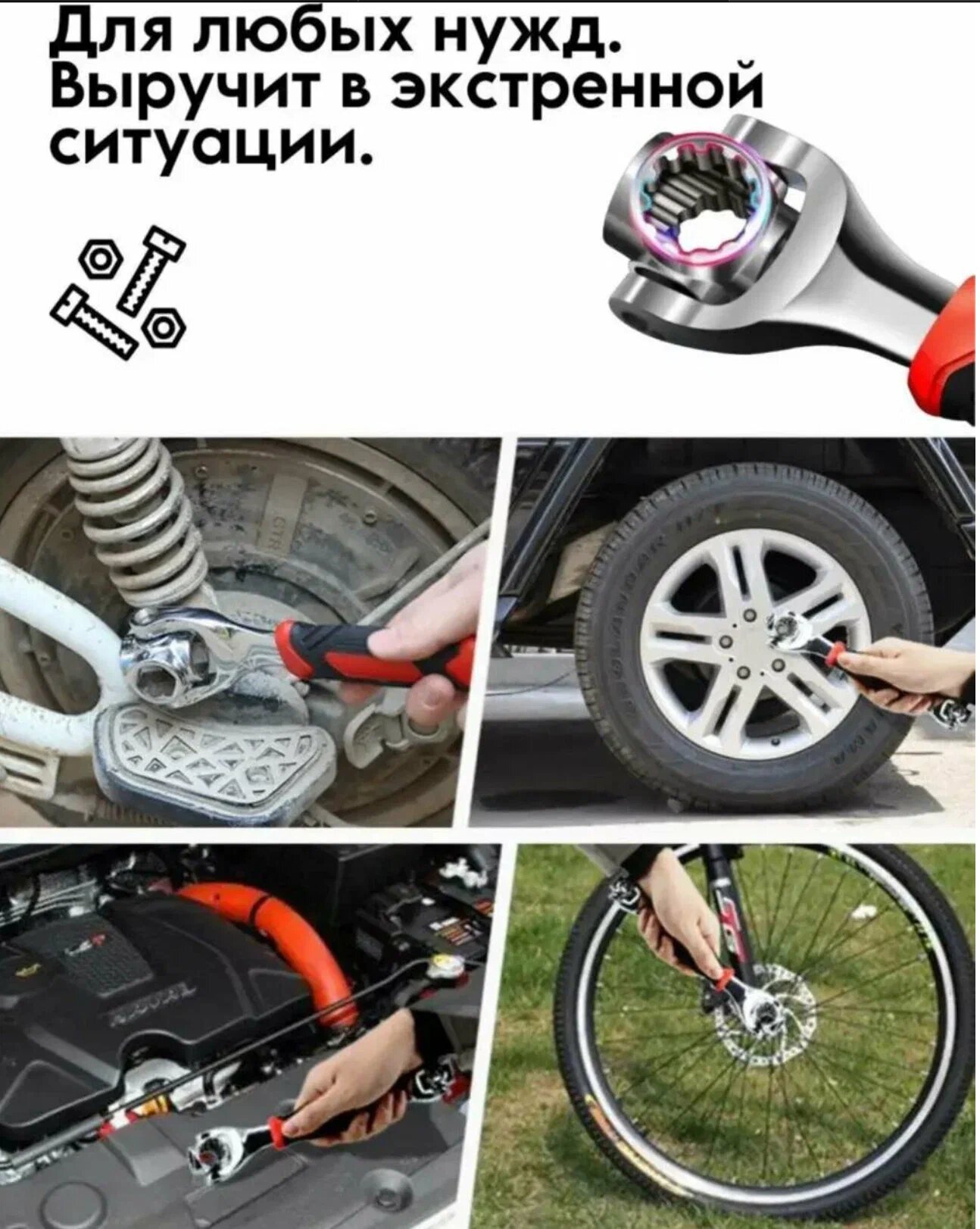 Для любых нужд. Выручит в экстренной ситуации.