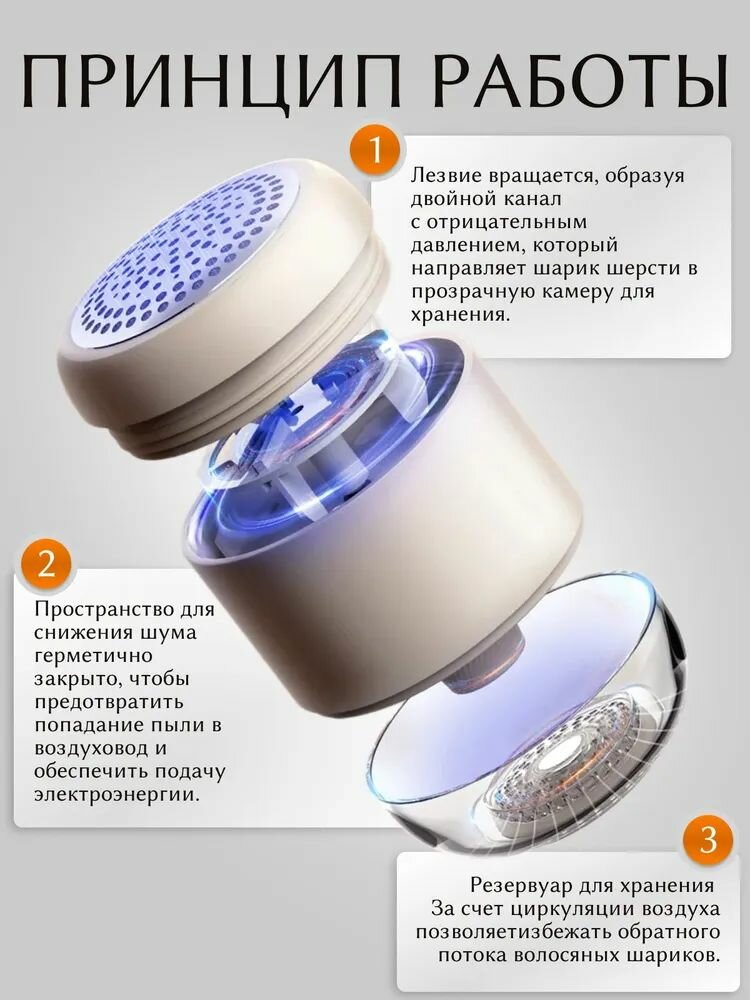 ПРИНЦИП РАБОТЫ

1

Лезвие вращается, образуя двойной канал с отрицательным давлением, который направляет шарик шерсти в прозрачную камеру для хранения.

2

Пространство для снижения шума герметично закрыто, чтобы предотвратить попадание пыли в воздуховод и обеспечить подачу электроэнергии.

3

Резервуар для хранения
За счет циркуляции воздуха позволяетизбежать обратного потока волосяных шариков.