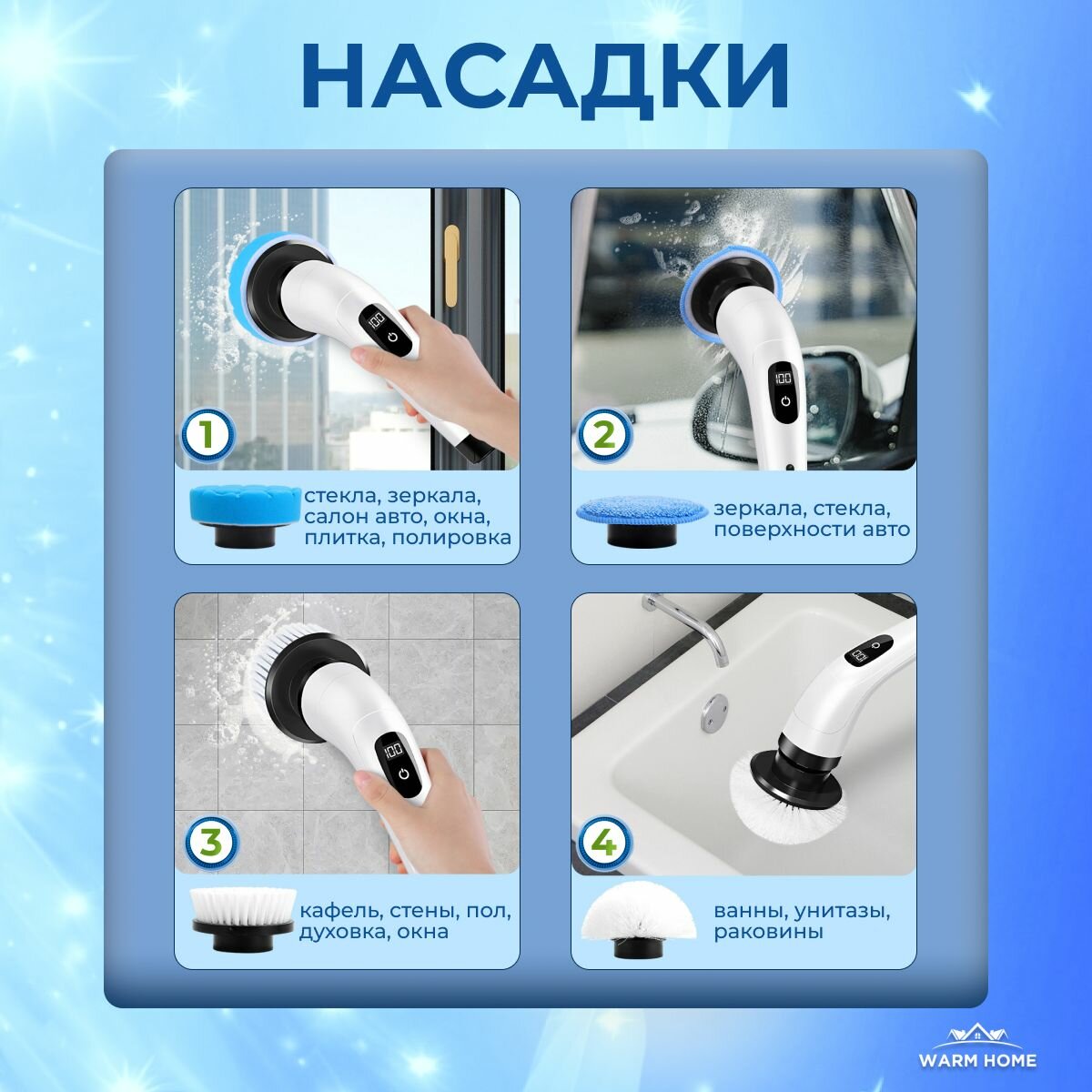 НАСАДКИ

100

1

стекла, зеркала, салон авто, окна, плитка, полировка

100

2

зеркала, стекла, поверхности авто

100

3

кафель, стены, пол, духовка, окна

4

ванны, унитазы, раковины

WARM HOME