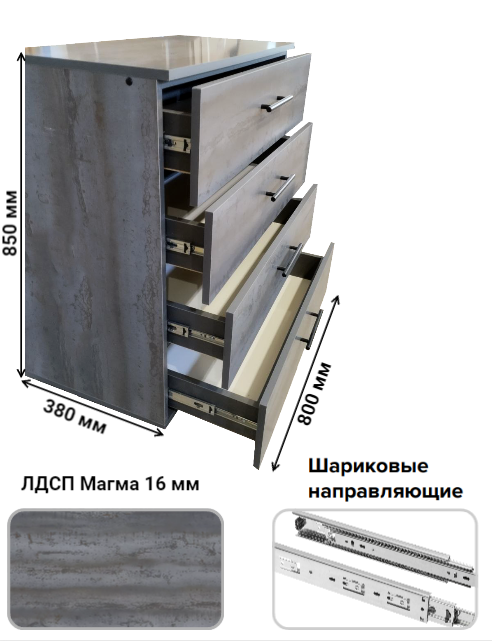 850 мм

380 мм

800 мм

ЛДСП Магма 16 мм

Шариковые направляющие