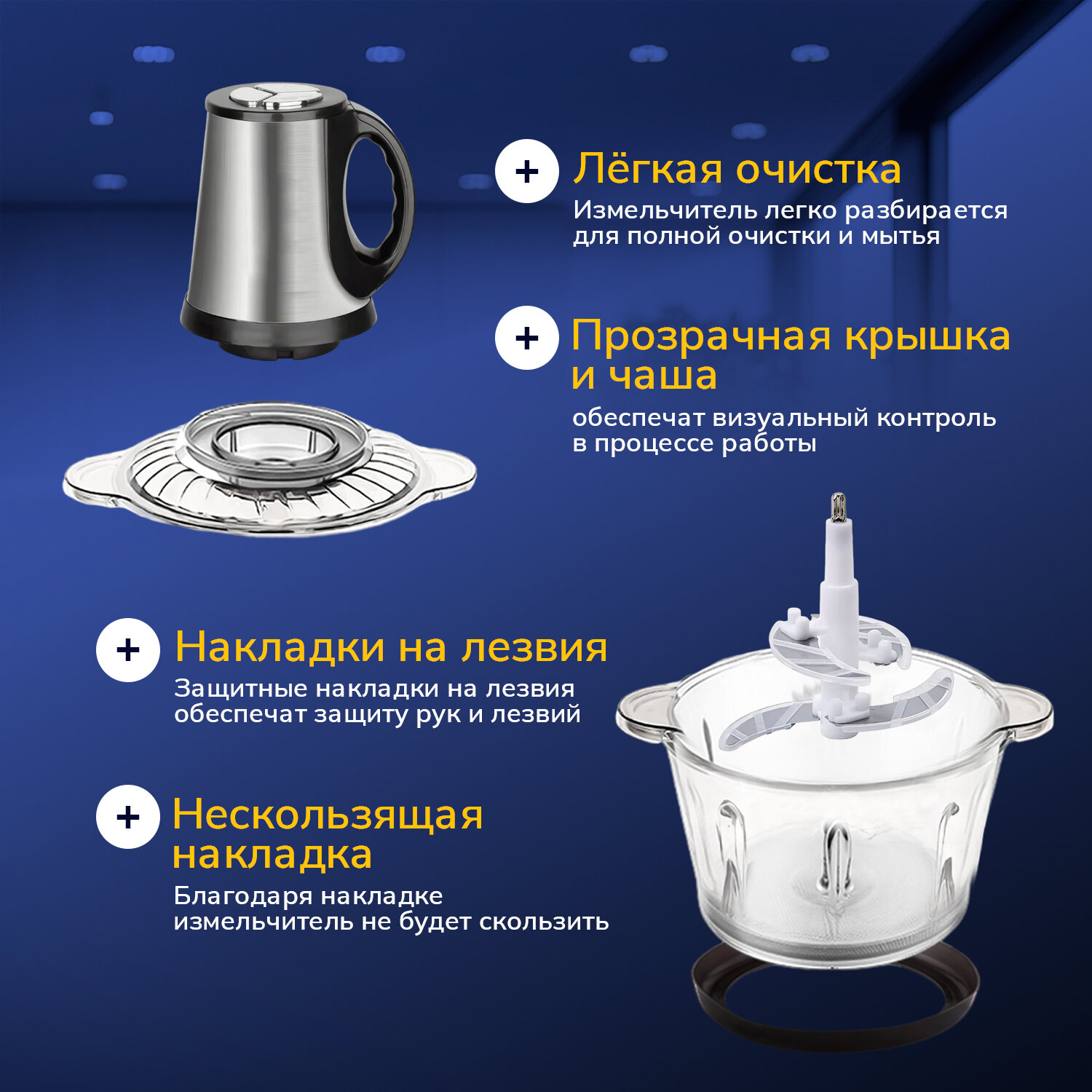 + Лёгкая очистка
Измельчитель легко разбирается для полной очистки и мытья

+ Прозрачная крышка и чаша
обеспечат визуальный контроль в процессе работы

+ Накладки на лезвия
Защитные накладки на лезвия обеспечат защиту рук и лезвий

+ Нескользящая накладка
Благодаря накладке измельчитель не будет скользить