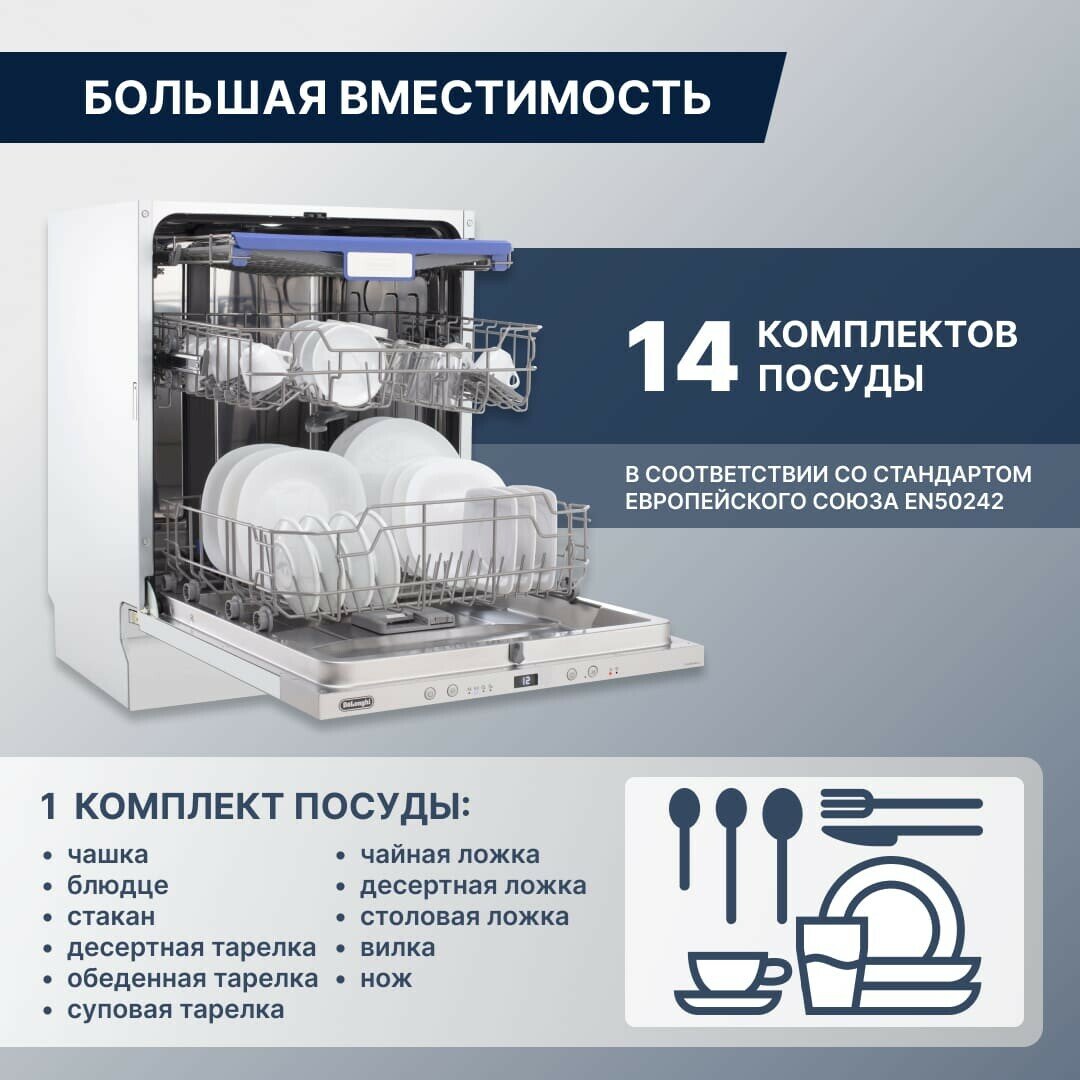 БОЛЬШАЯ ВМЕСТИМОСТЬ

14 КОМПЛЕКТОВ ПОСУДЫ

В СООТВЕТСТВИИ СО СТАНДАРТОМ ЕВРОПЕЙСКОГО СОЮЗА EN50242

DeLonghi

12

1 КОМПЛЕКТ ПОСУДЫ:

• чашка
• блюдце
• стакан
• десертная тарелка
• обеденная тарелка
• суповая тарелка

• чайная ложка
• десертная ложка
• столовая ложка
• вилка
• нож