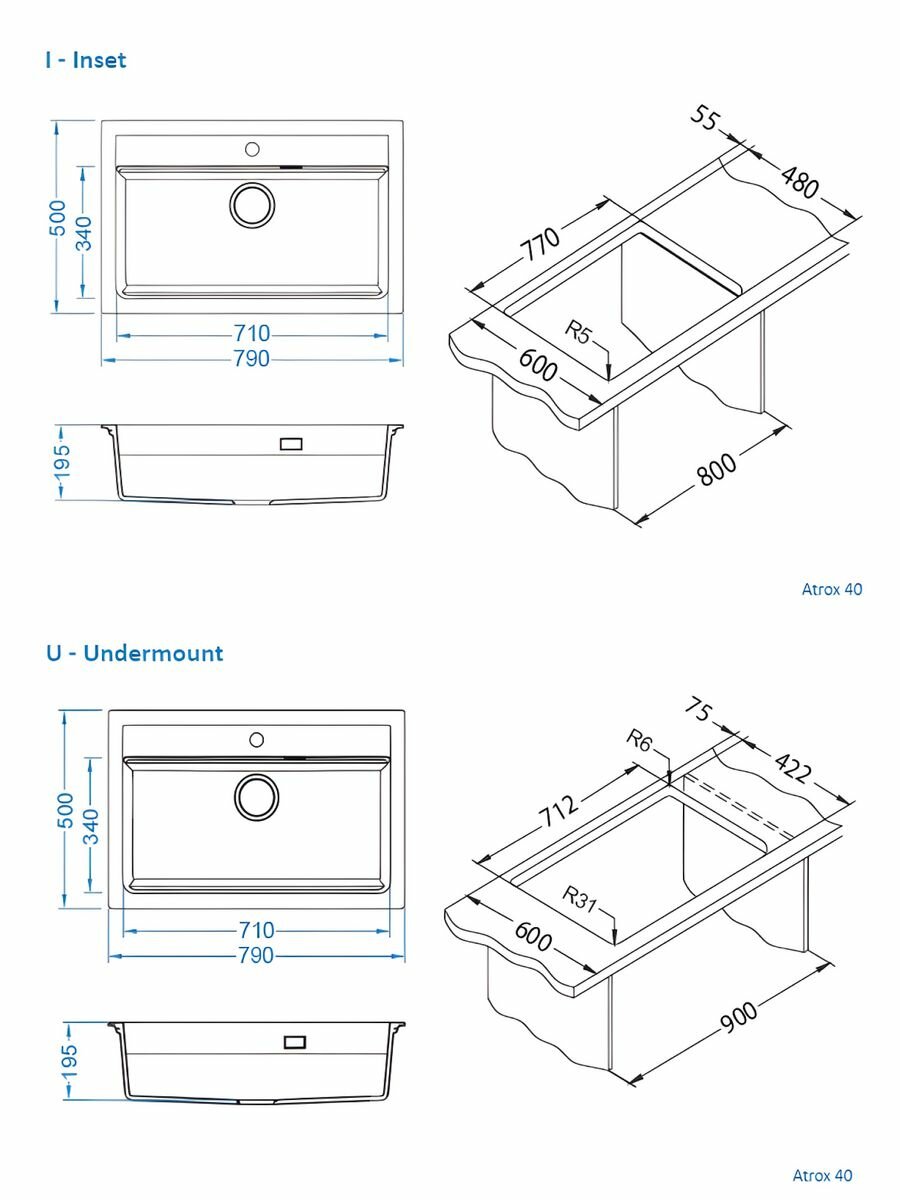 I - Inset

500
340
710
790

195

55
480
770
R5
600
800

Atrox 40

U - Undermount

500
340
710
790

195

75
R6
422
712
R31
600
900

Atrox 40