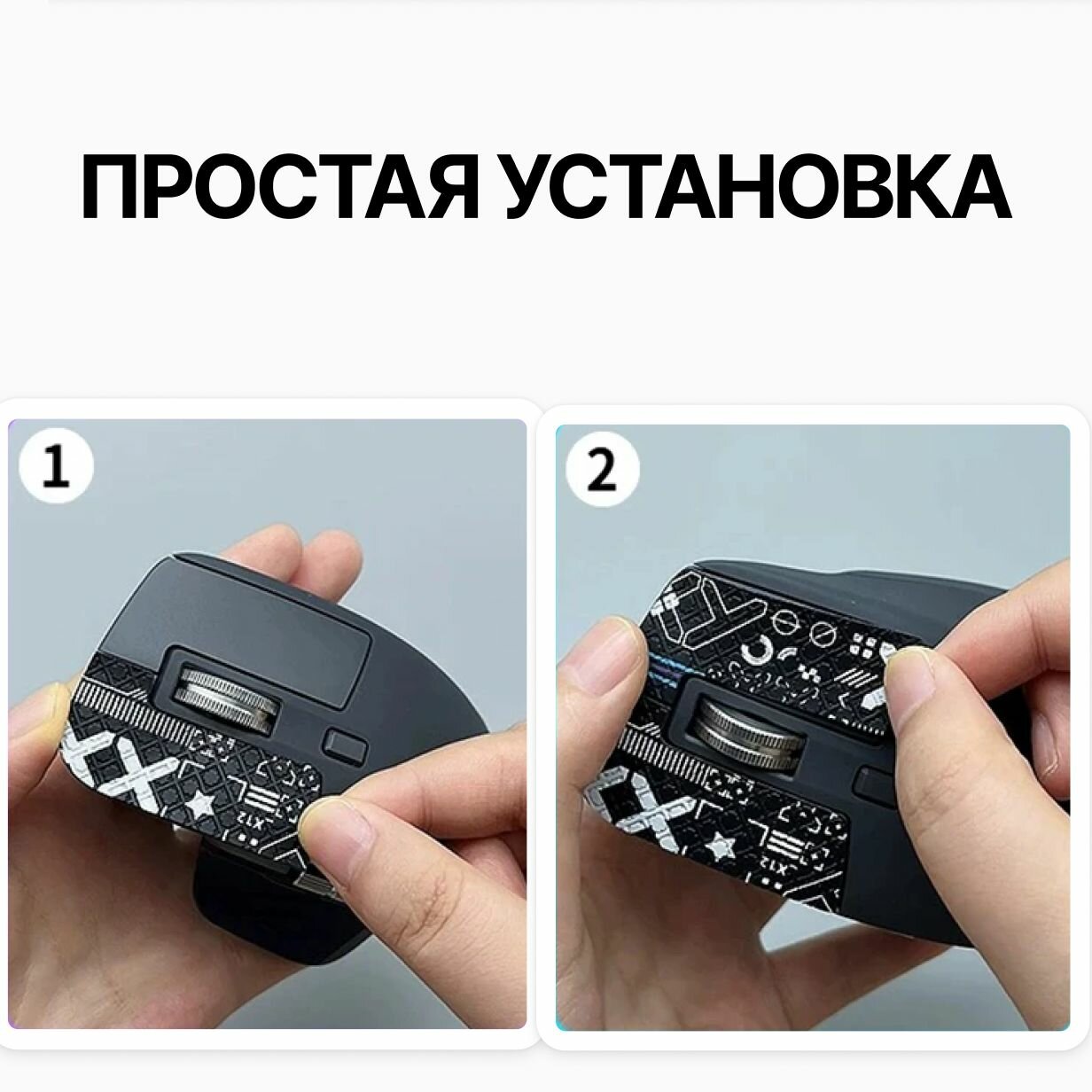 ПРОСТАЯ УСТАНОВКА

1

2