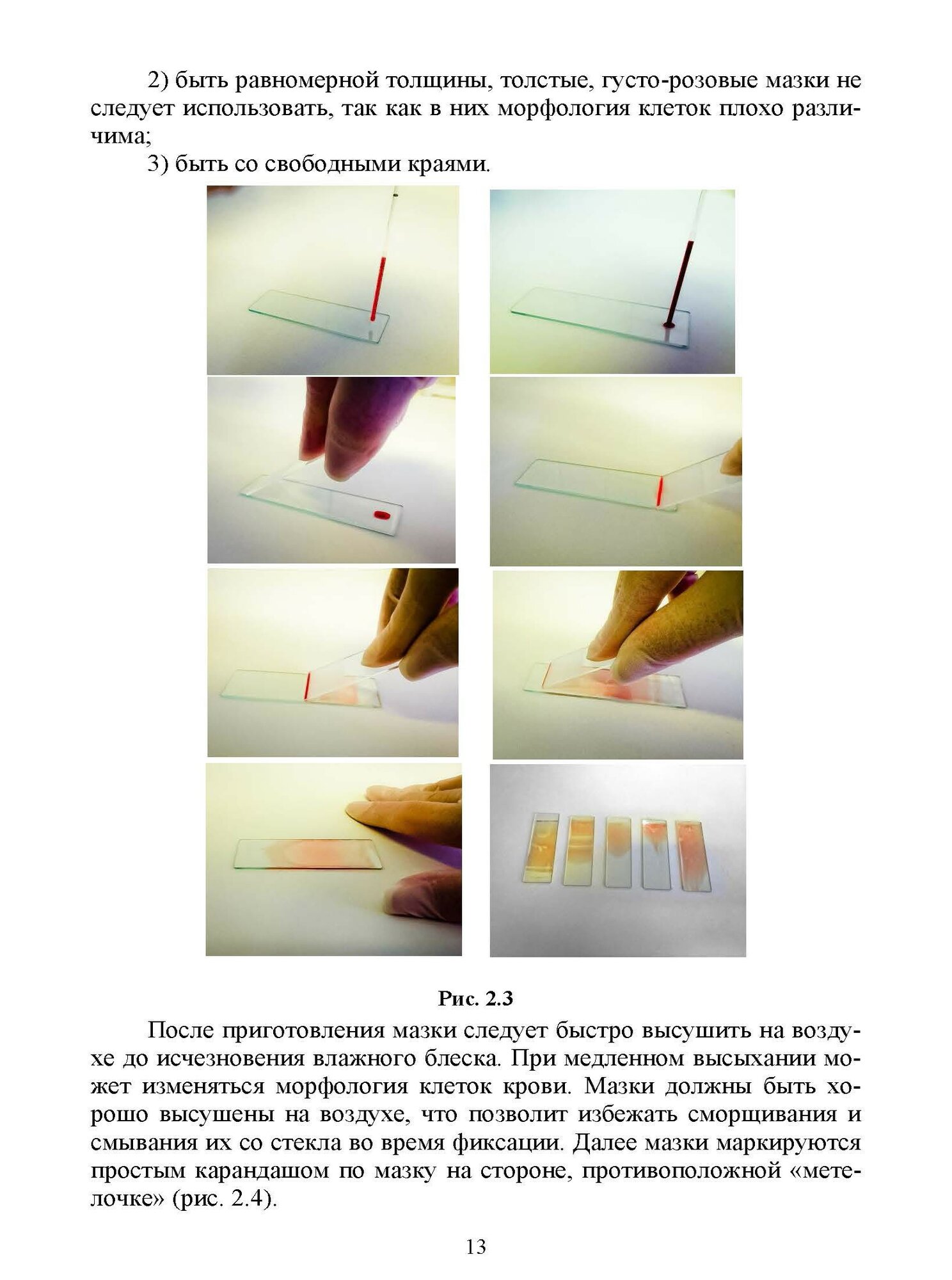 2) быть равномерной толщины, толстые, густо-розовые мазки не следует использовать, так как в них морфология клеток плохо различима;

3) быть со свободными краями.

Рис. 2.3

После приготовления мазки следует быстро высушить на воздухе до исчезновения влажного блеска. При медленном высыхании может изменяться морфология клеток крови. Мазки должны быть хорошо высушены на воздухе, что позволит избежать сморщивания и смывания их со стекла во время фиксации. Далее мазки маркируются простым карандашом по мазку на стороне, противоположной «метелочке» (рис. 2.4).

13