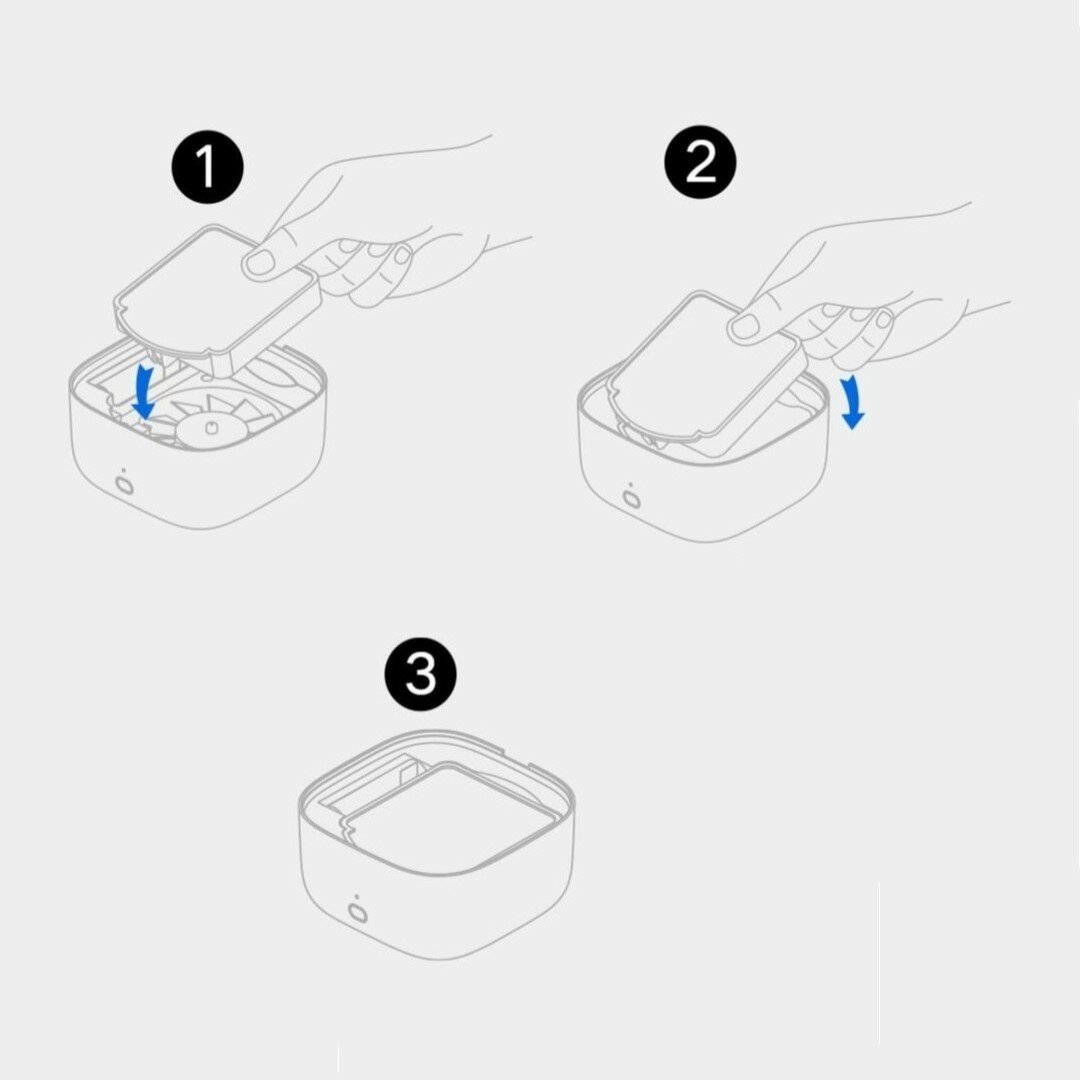 1

2

3