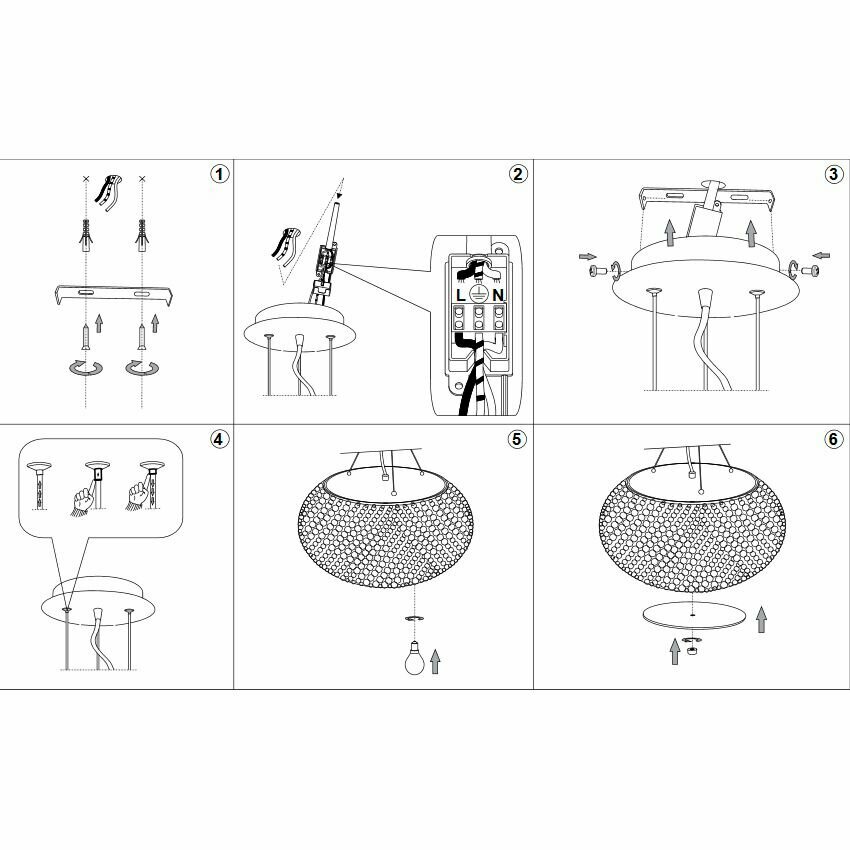 1

2

L N

3

4

5

6