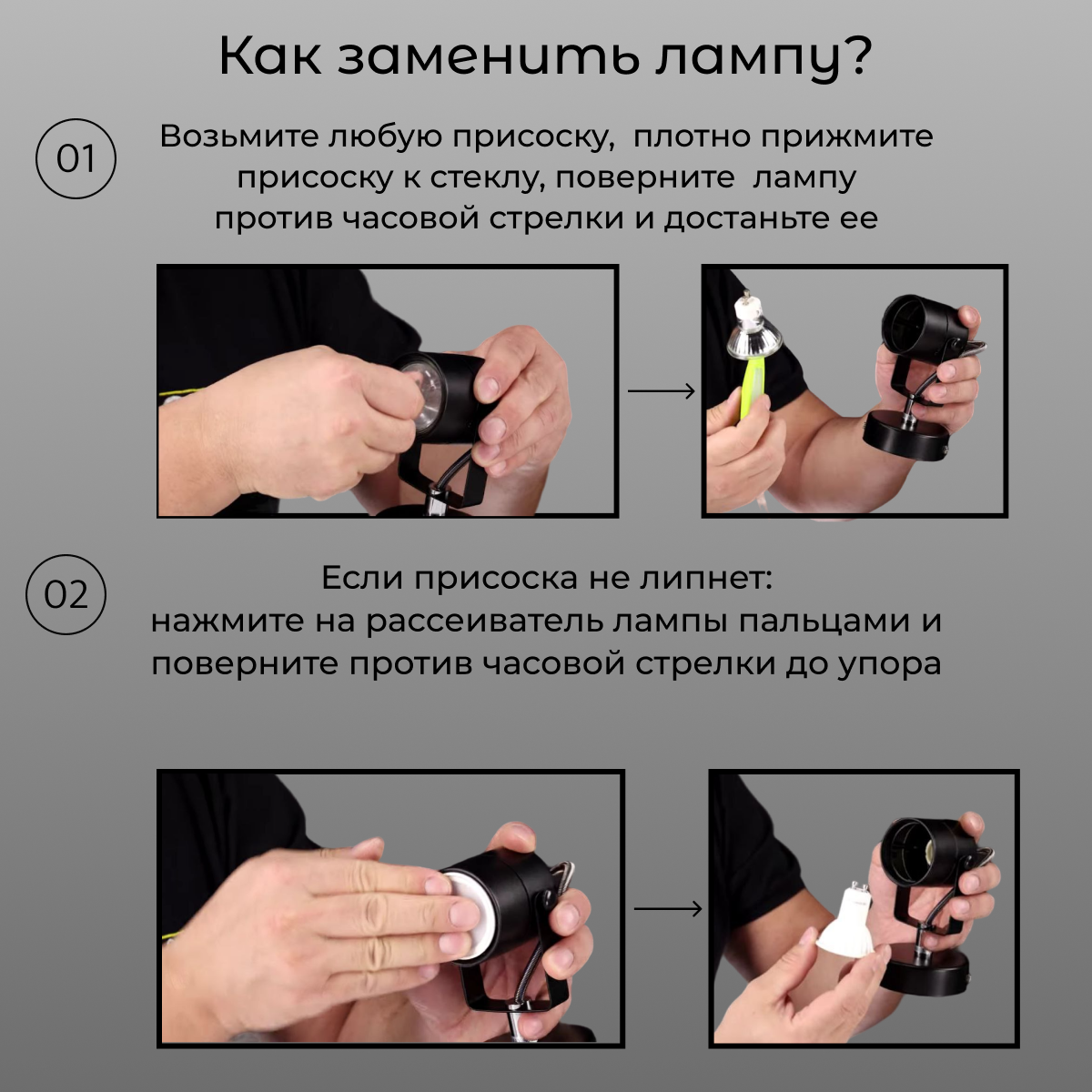 Как заменить лампу?

01

Возьмите любую присоску, плотно прижмите присоску к стеклу, поверните лампу против часовой стрелки и достаньте ее

02

Если присоска не липнет:
нажмите на рассеиватель лампы пальцами и поверните против часовой стрелки до упора