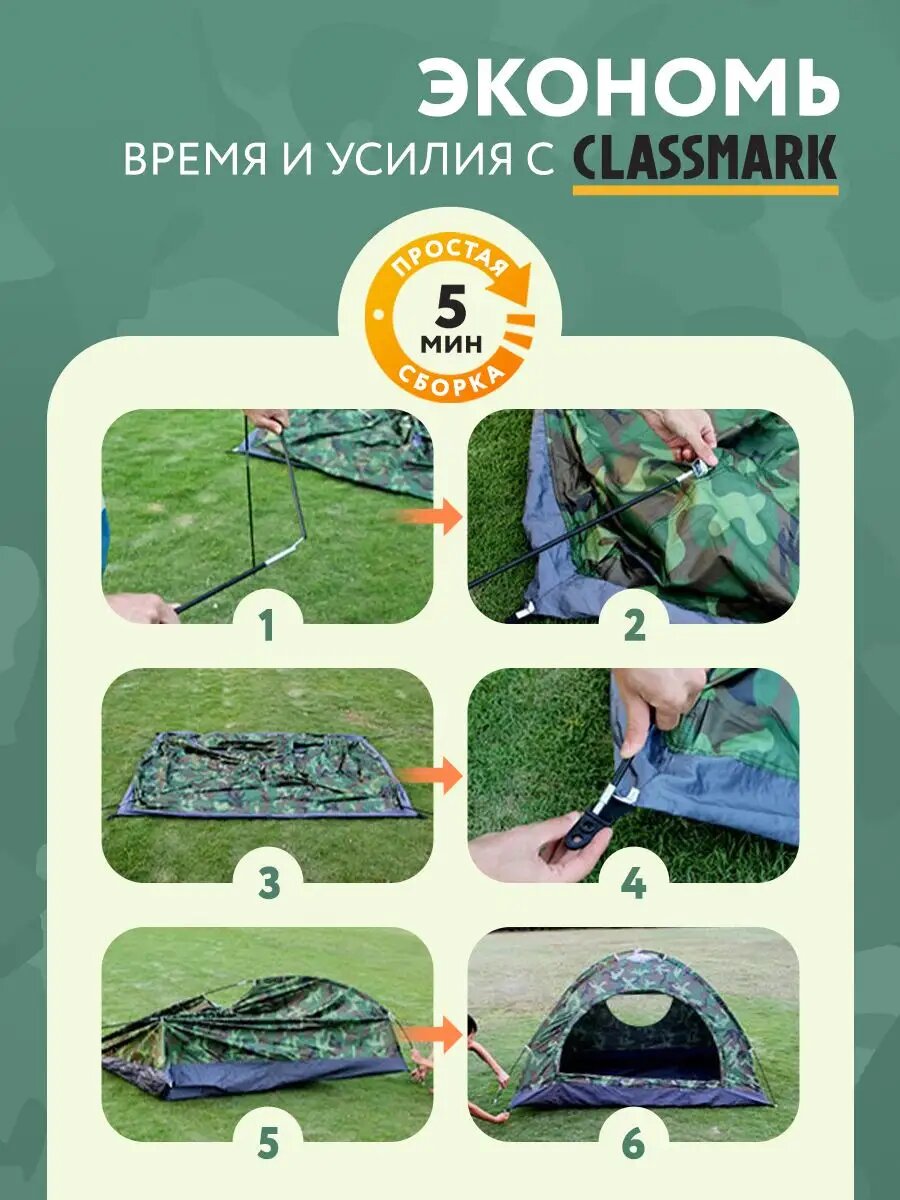 ЭКОНОМЬ
ВРЕМЯ И УСИЛИЯ С CLASSMARK

ПРОСТАЯ
5
МИН
СБОРКА

1

2

3

4

5

6