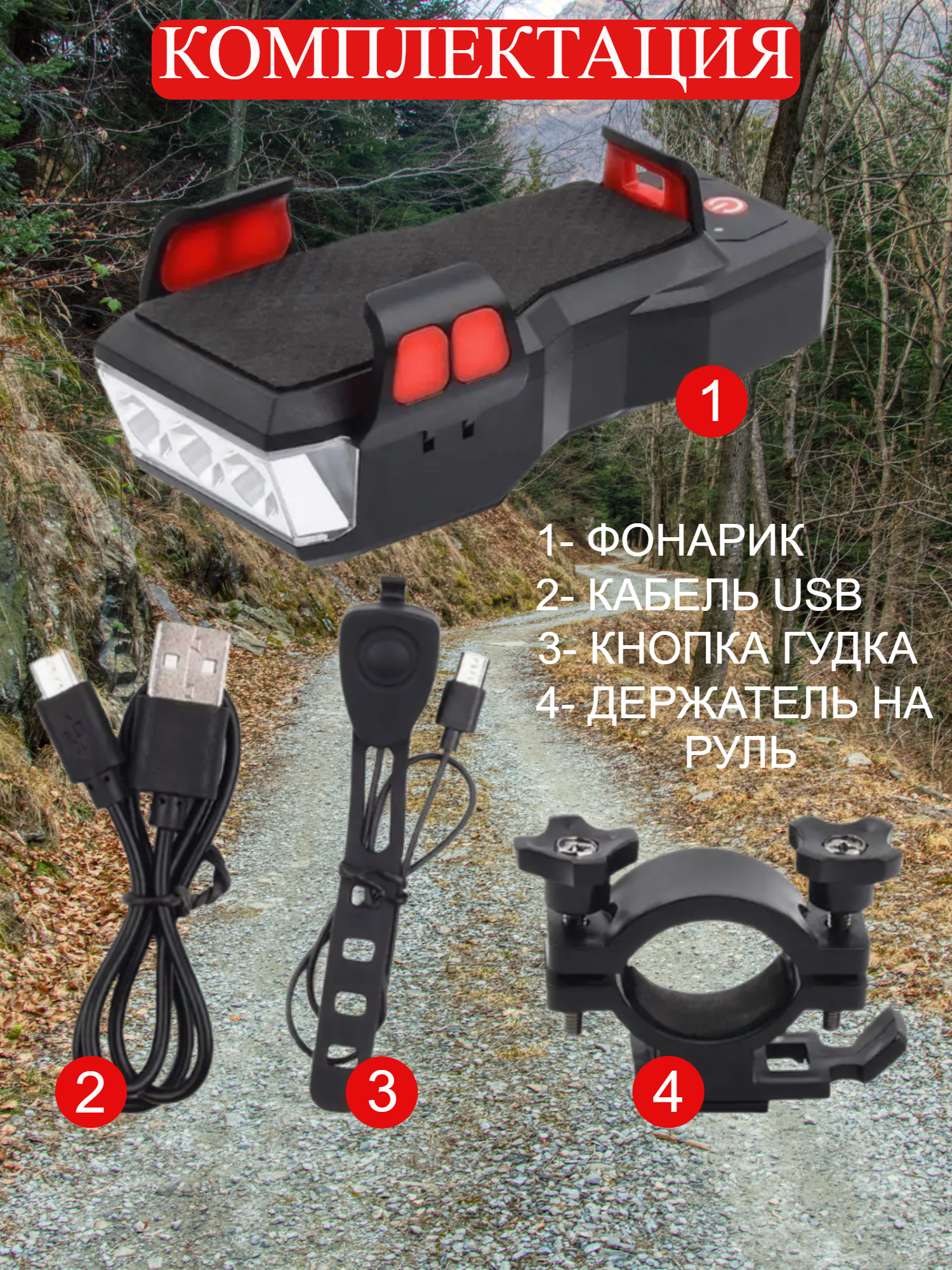 КОМПЛЕКТАЦИЯ

1

1- ФОНАРИК
2- КАБЕЛЬ USB
3- КНОПКА ГУДКА
4- ДЕРЖАТЕЛЬ НА РУЛЬ

2

3

4