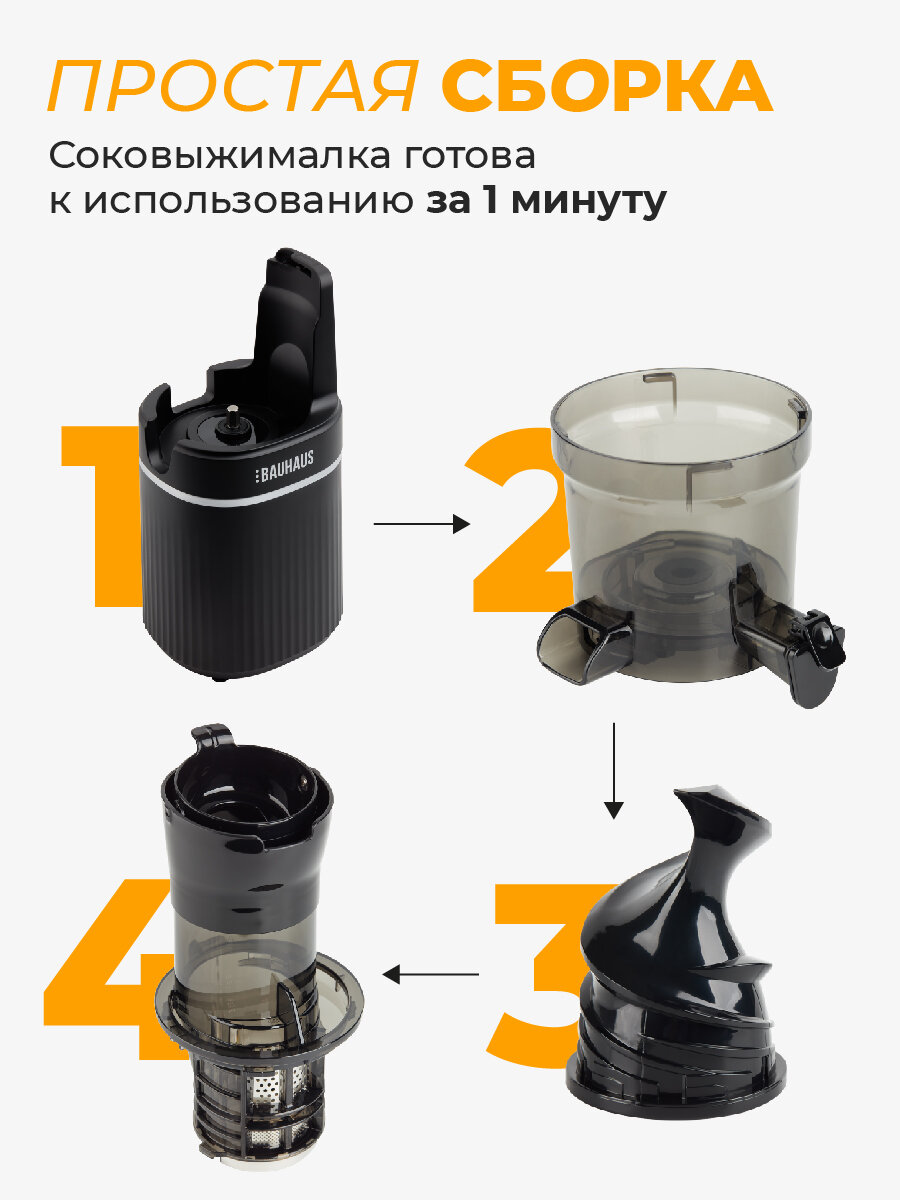 ПРОСТАЯ СБОРКА

Соковыжималка готова к использованию за 1 минуту

1

BAUHAUS

2

3

4