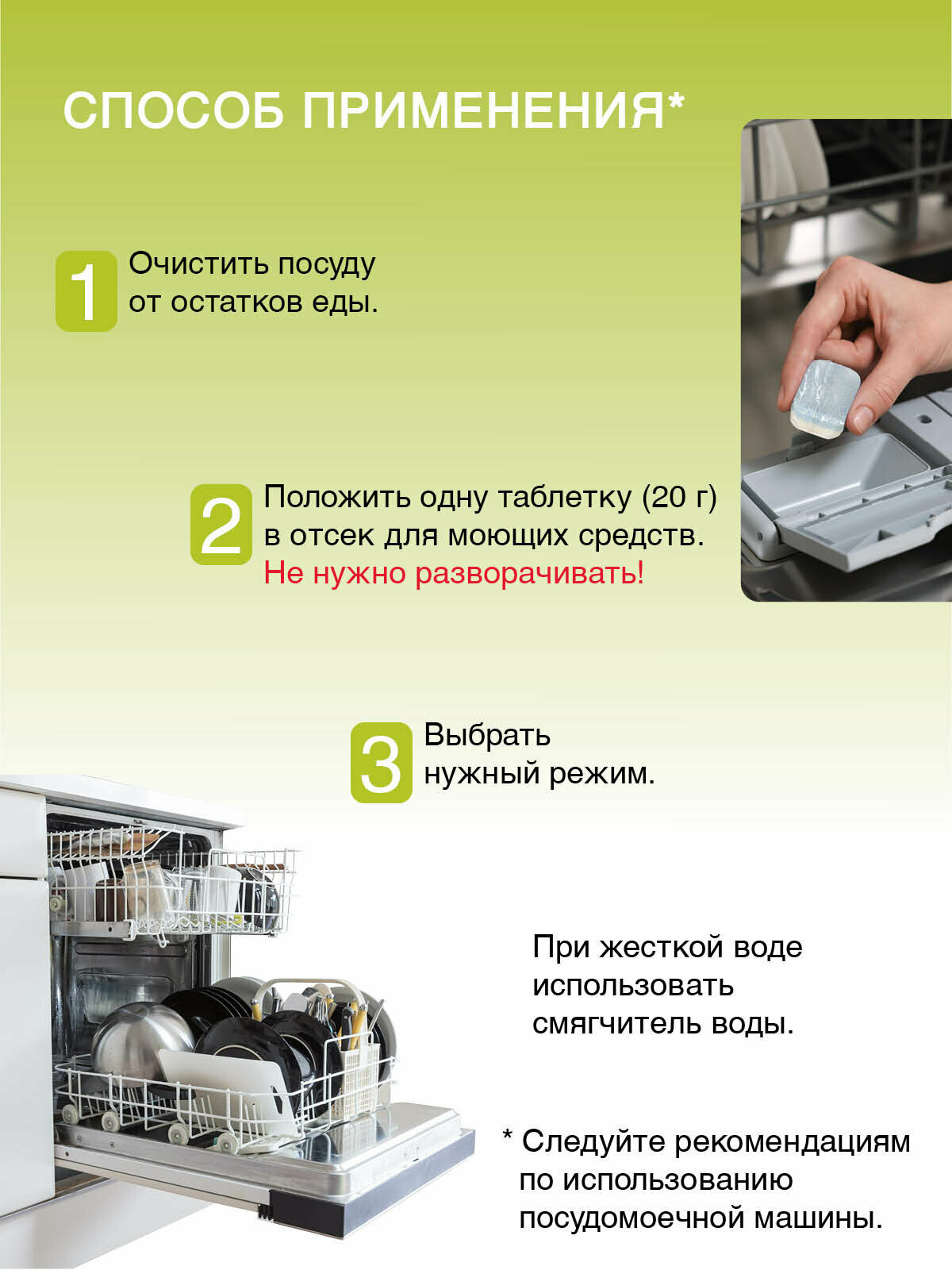 СПОСОБ ПРИМЕНЕНИЯ*

1 Очистить посуду от остатков еды.

2 Положить одну таблетку (20 г) в отсек для моющих средств. Не нужно разворачивать!

3 Выбрать нужный режим.

При жесткой воде использовать смягчитель воды.

* Следуйте рекомендациям по использованию посудомоечной машины.