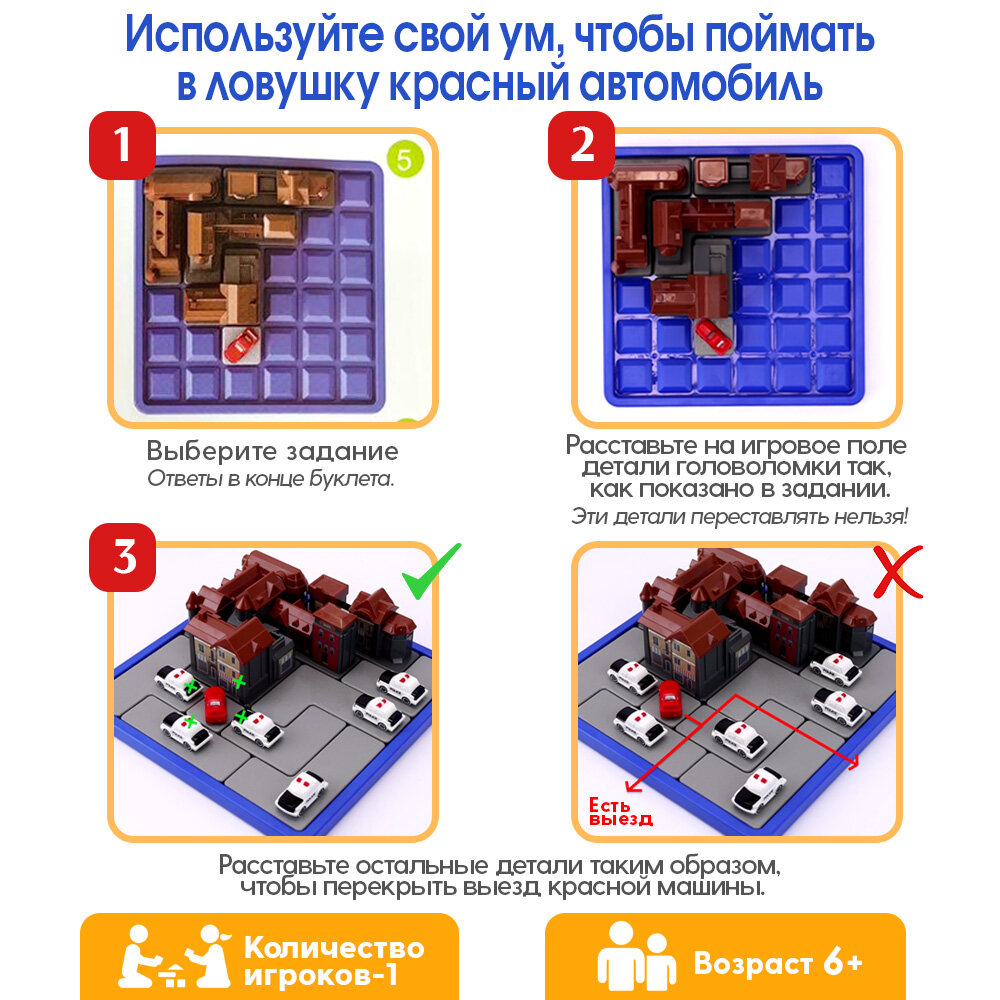 Используйте свой ум, чтобы поймать в ловушку красный автомобиль

1

5

Выберите задание
Ответы в конце буклета.

2

Расставьте на игровое поле детали головоломки так, как показано в задании.
Эти детали переставлять нельзя!

3

Есть выезд

Расставьте остальные детали таким образом, чтобы перекрыть выезд красной машины.

Количество игроков-1

Возраст 6+