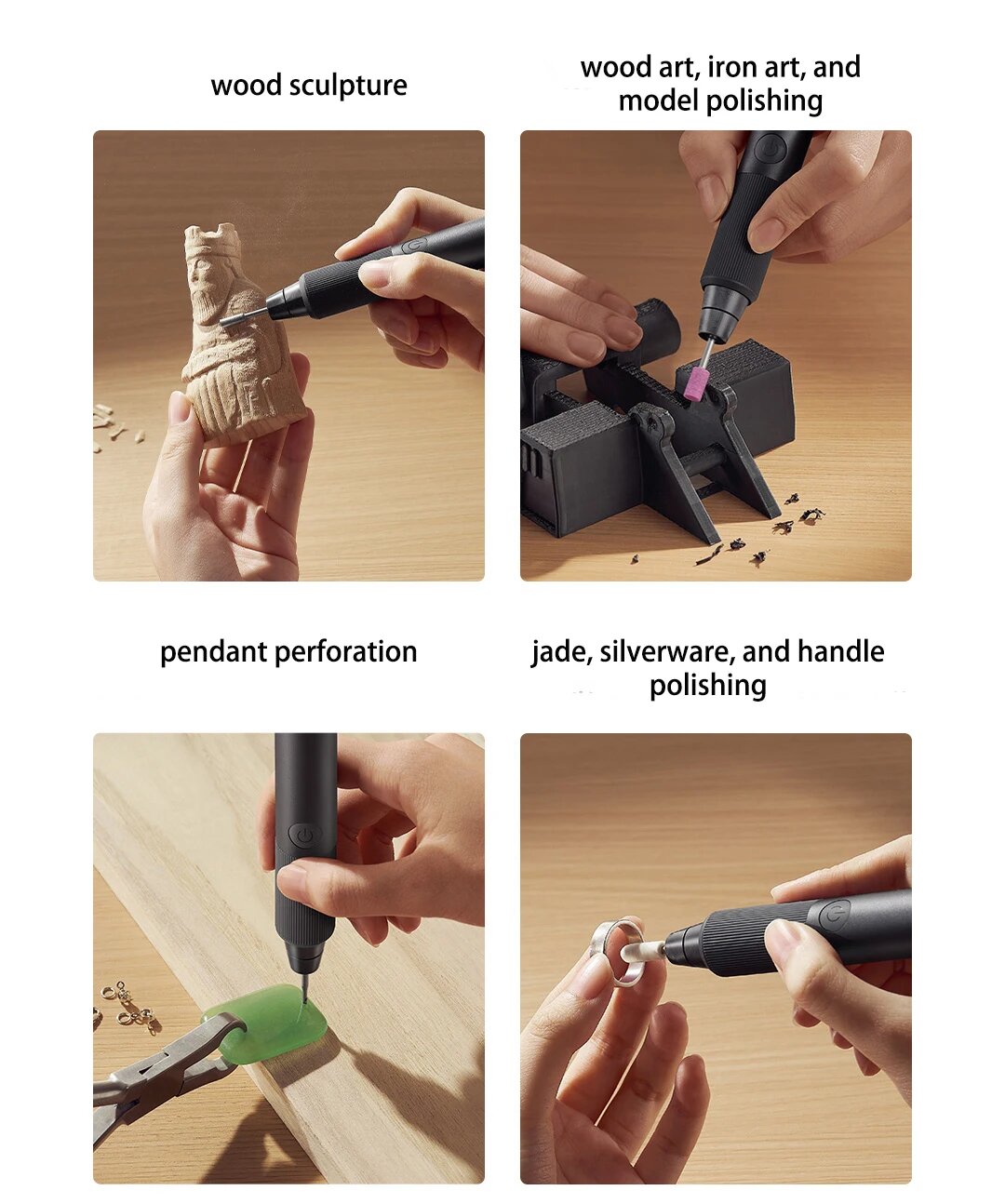 wood sculpture

wood art, iron art, and model polishing

pendant perforation

jade, silverware, and handle polishing