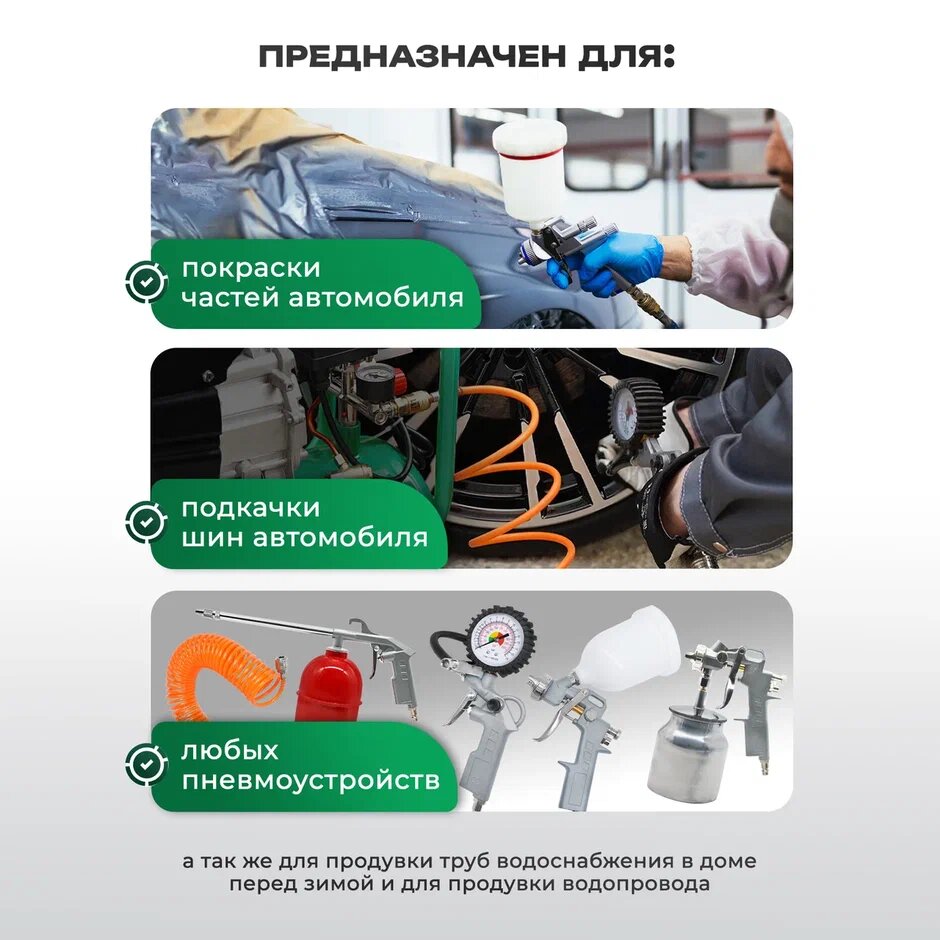 ПРЕДНАЗНАЧЕН ДЛЯ:

покраски частей автомобиля

подкачки шин автомобиля

любых пневмоустройств

а так же для продувки труб водоснабжения в доме перед зимой и для продувки водопровода