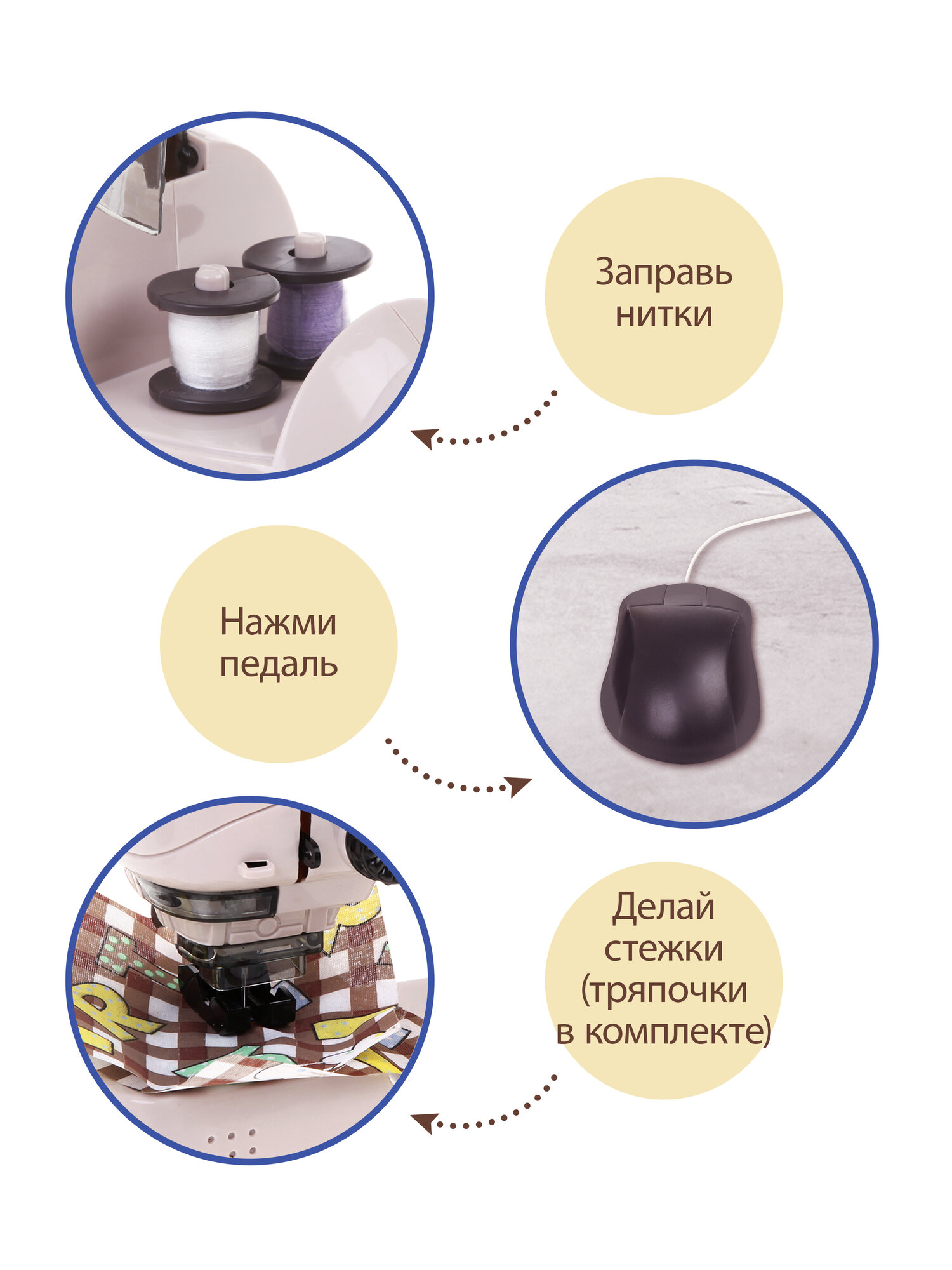 Заправь нитки

Нажми педаль

Делай стежки (тряпочки в комплекте)