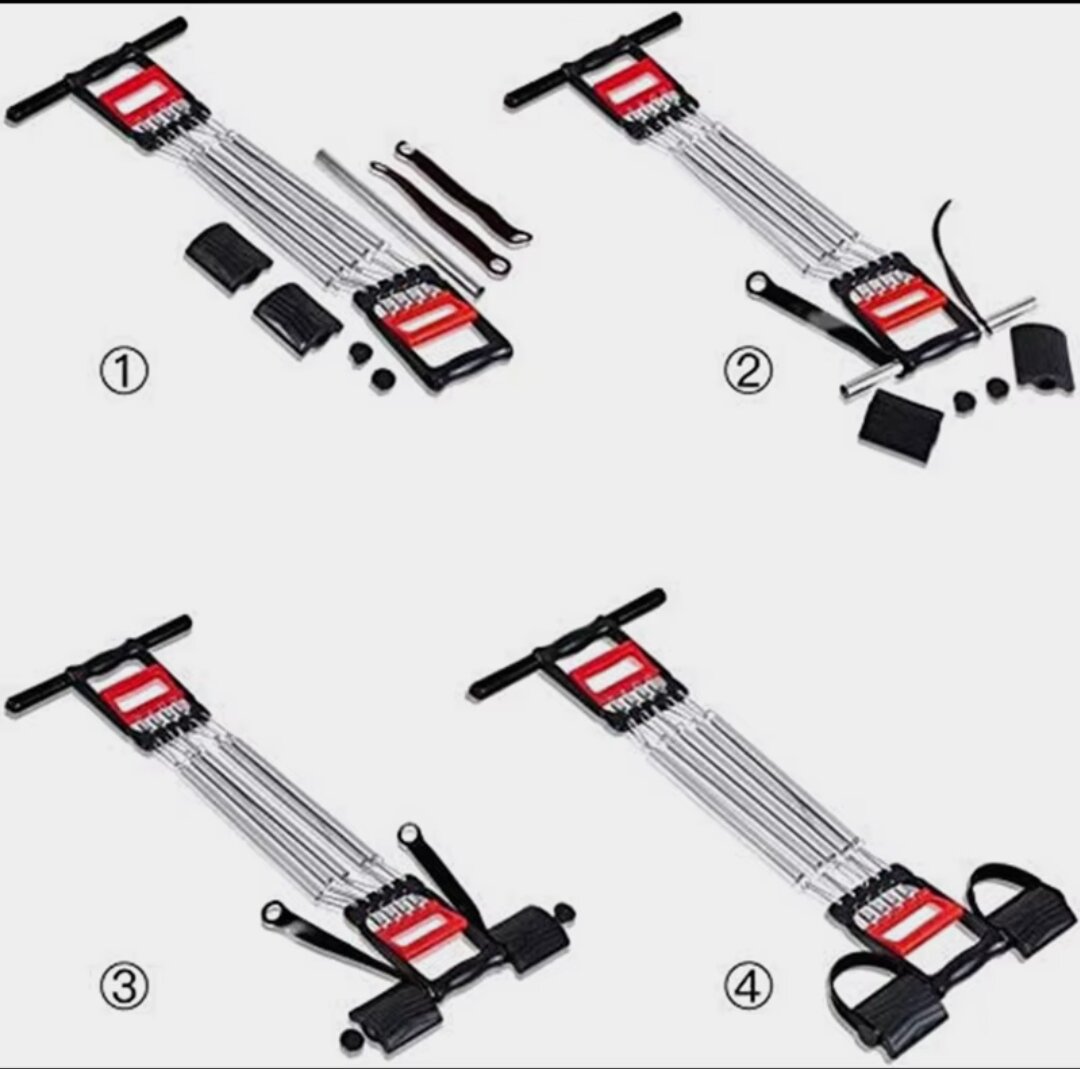 ①
②
③
④