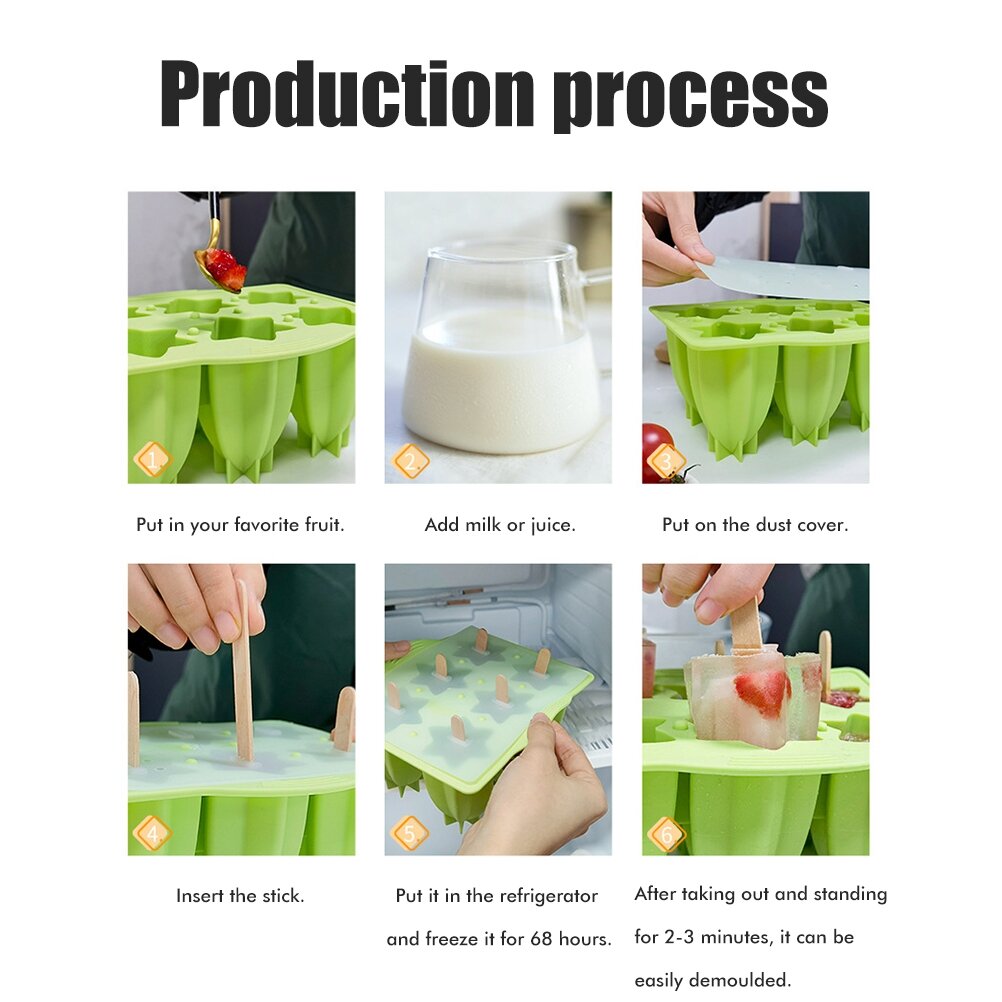 Production process

1.

Put in your favorite fruit.

2.

Add milk or juice.

3.

Put on the dust cover.

4.

Insert the stick.

5.

Put it in the refrigerator and freeze it for 68 hours.

6.

After taking out and standing for 2-3 minutes, it can be easily demoulded.