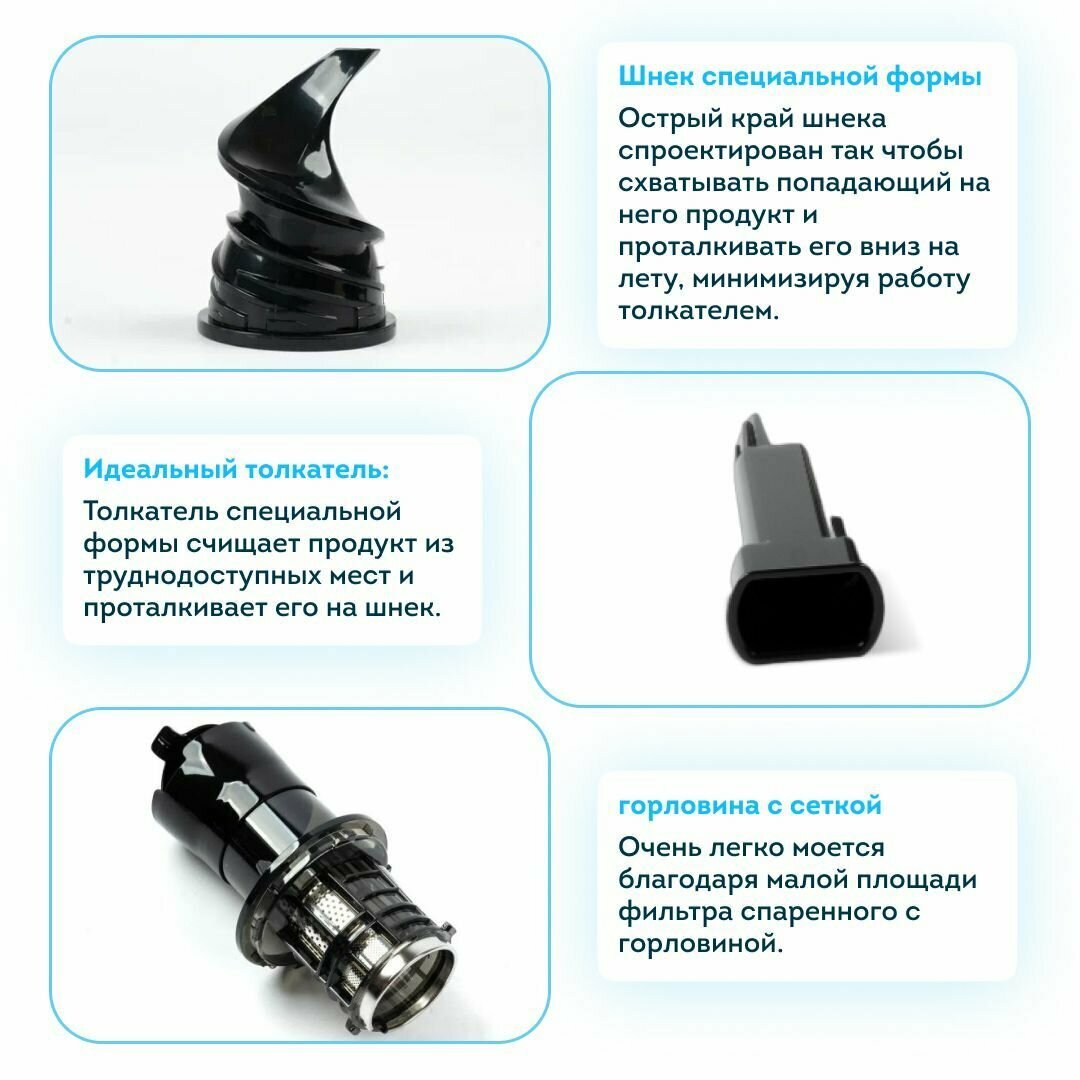 Шнек специальной формы

Острый край шнека спроектирован так чтобы схватывать попадающий на него продукт и проталкивать его вниз на лету, минимизируя работу толкателем.

Идеальный толкатель:

Толкатель специальной формы счищает продукт из труднодоступных мест и проталкивает его на шнек.

горловина с сеткой

Очень легко моется благодаря малой площади фильтра спаренного с горловиной.