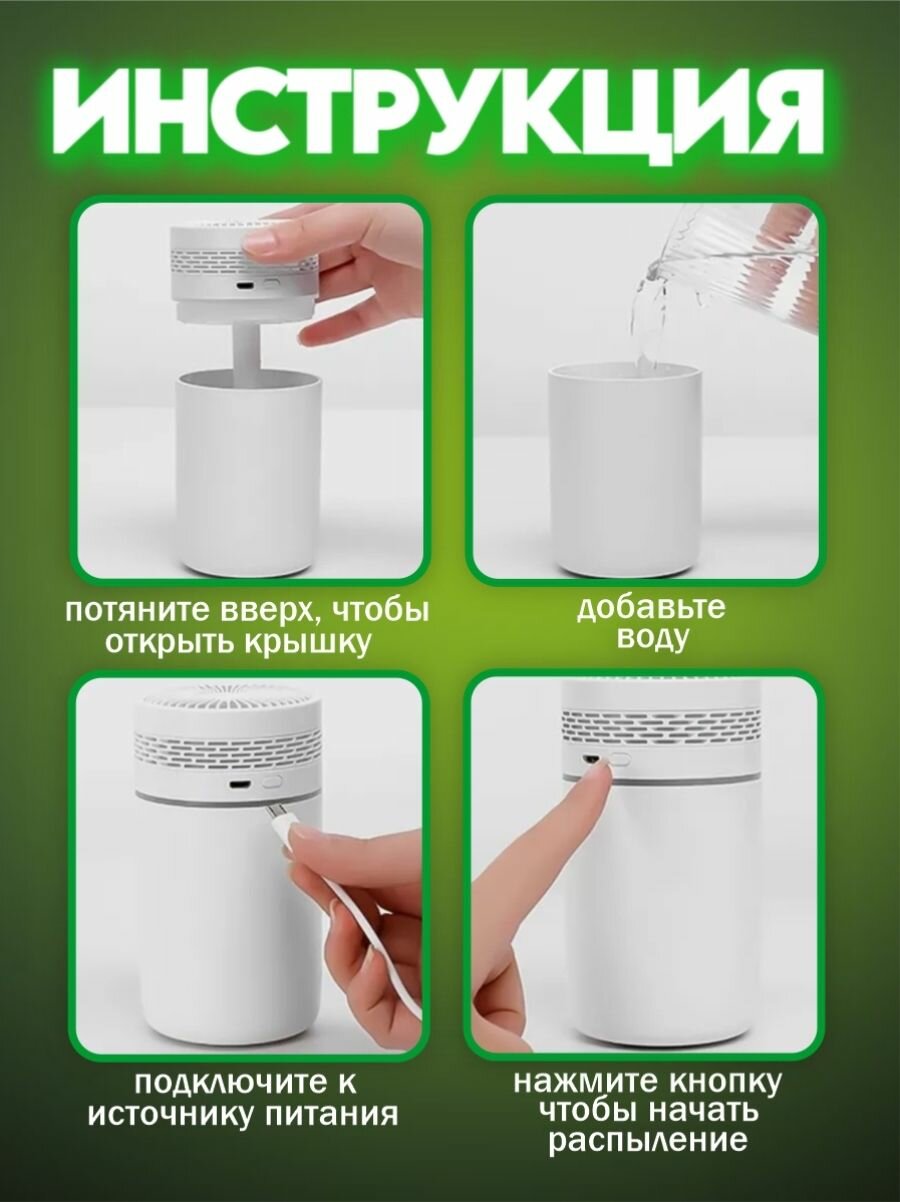 ИНСТРУКЦИЯ

потяните вверх, чтобы открыть крышку

добавьте воду

подключите к источнику питания

нажмите кнопку чтобы начать распыление