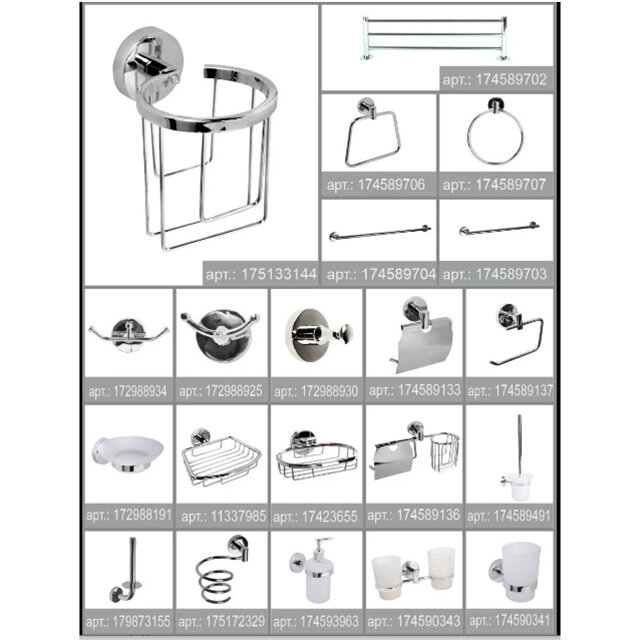 арт.: 174589702

арт.: 174589706

арт.: 174589707

арт.: 175133144

арт.: 174589704

арт.: 174589703

арт.: 172988934

арт.: 172988925

арт.: 172988930

арт.: 174589133

арт.: 174589137

арт.: 172988191

арт.: 11337985

арт.: 17423655

арт.: 174589136

арт.: 174589491

арт.: 179873155

арт.: 175172329

арт.: 174593963

арт.: 174590343

арт.: 174590341