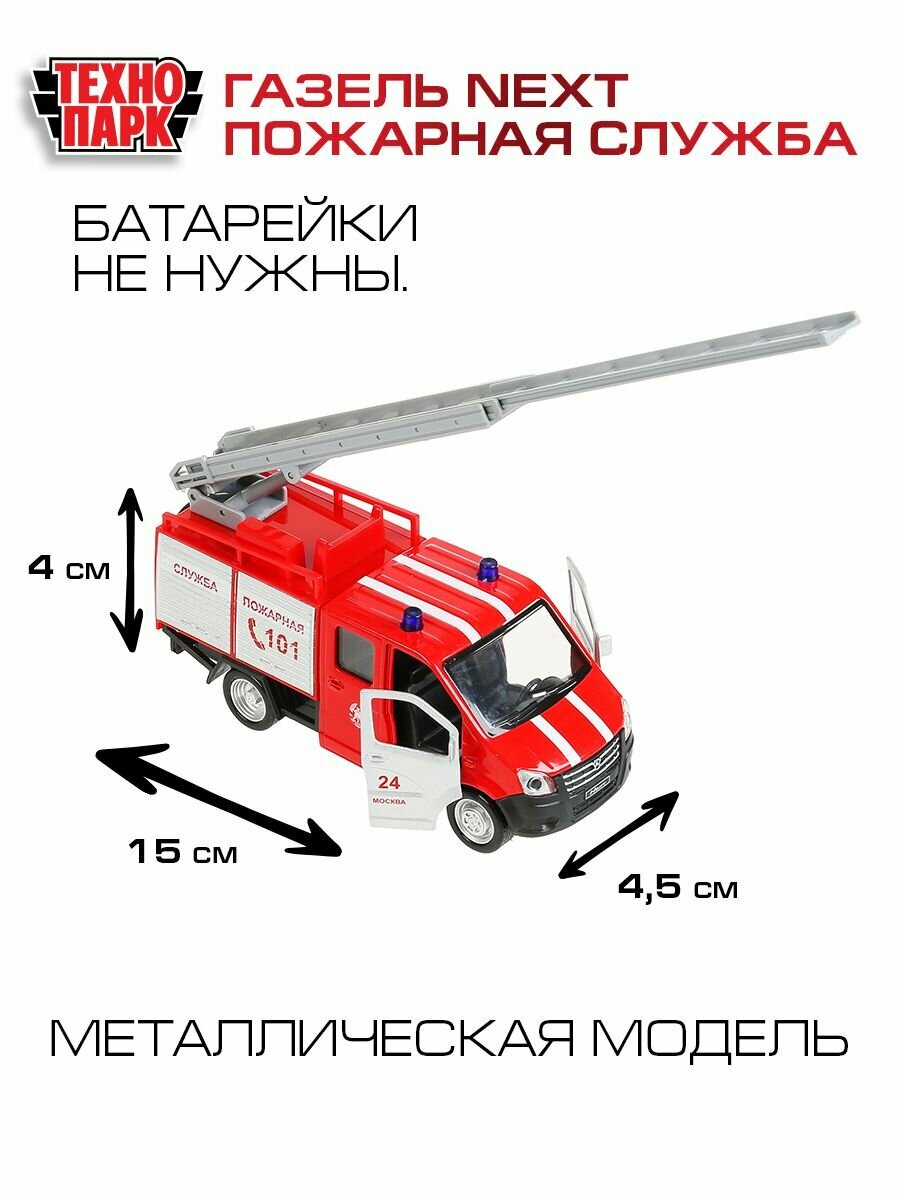 ТЕХНО ПАРК ГАЗЕЛЬ NEXT ПОЖАРНАЯ СЛУЖБА

БАТАРЕЙКИ НЕ НУЖНЫ.

4 см

СЛУЖБА

ПОЖАРНАЯ

101

24

МОСКВА

15 см

4,5 см

МЕТАЛЛИЧЕСКАЯ МОДЕЛЬ