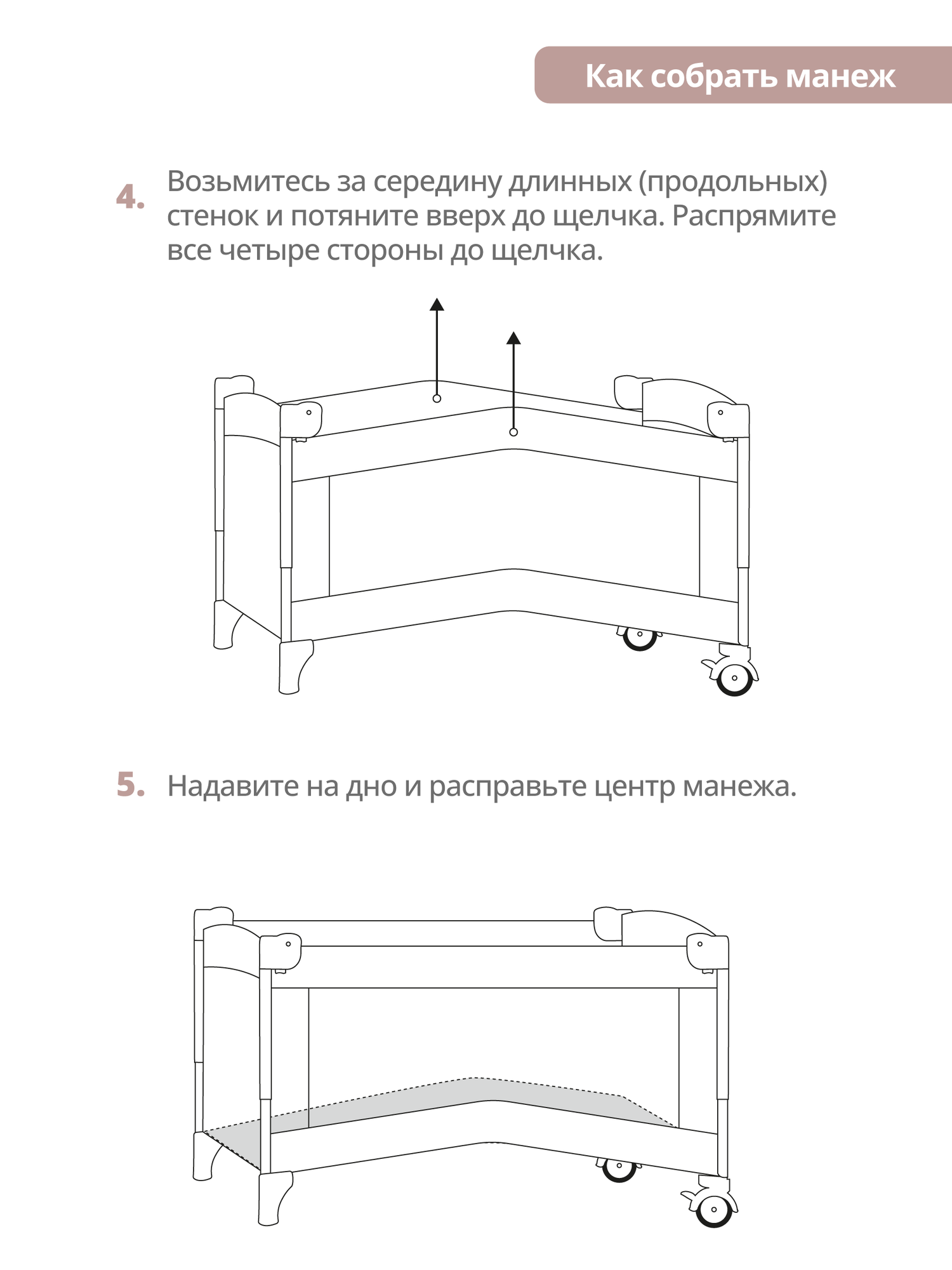 Как собрать манеж

4. Возьмитесь за середину длинных (продольных) стенок и потяните вверх до щелчка. Распрямите все четыре стороны до щелчка.

5. Надавите на дно и расправьте центр манежа.