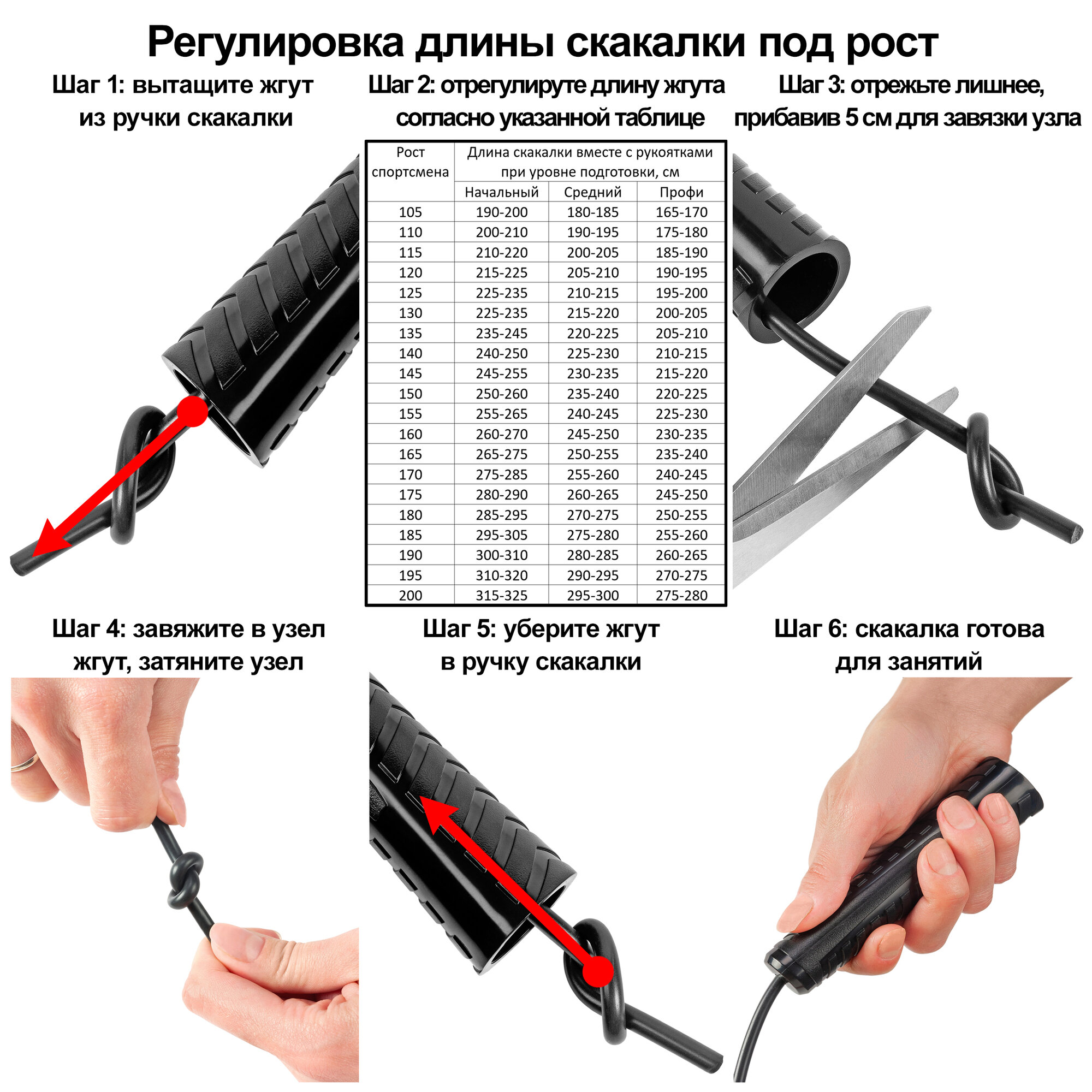 Регулировка длины скакалки под рост

Шаг 1: вытащите жгут из ручки скакалки

Шаг 2: отрегулируте длину жгута согласно указанной таблице

Шаг 3: отрежьте лишнее, прибавив 5 см для завязки узла

| Рост спортсмена | Длина скакалки вместе с рукоятками при уровне подготовки, см | | |
|---|---|---|---|
| | Начальный | Средний | Профи |
| 105 | 190-200 | 180-185 | 165-170 |
| 110 | 200-210 | 190-195 | 175-180 |
| 115 | 210-220 | 200-205 | 185-190 |
| 120 | 215-225 | 205-210 | 190-195 |
| 125 | 225-235 | 210-215 | 195-200 |
| 130 | 225-235 | 215-220 | 200-205 |
| 135 | 235-245 | 220-225 | 205-210 |
| 140 | 240-250 | 225-230 | 210-215 |
| 145 | 245-255 | 230-235 | 215-220 |
| 150 | 250-260 | 235-240 | 220-225 |
| 155 | 255-265 | 240-245 | 225-230 |
| 160 | 260-270 | 245-250 | 230-235 |
| 165 | 265-275 | 250-255 | 235-240 |
| 170 | 275-285 | 255-260 | 240-245 |
| 175 | 280-290 | 260-265 | 245-250 |
| 180 | 285-295 | 270-275 | 250-255 |
| 185 | 295-305 | 275-280 | 255-260 |
| 190 | 300-310 | 280-285 | 260-265 |
| 195 | 310-320 | 290-295 | 270-275 |
| 200 | 315-325 | 295-300 | 275-280 |

Шаг 4: завяжите в узел жгут, затяните узел

Шаг 5: уберите жгут в ручку скакалки

Шаг 6: скакалка готова для занятий