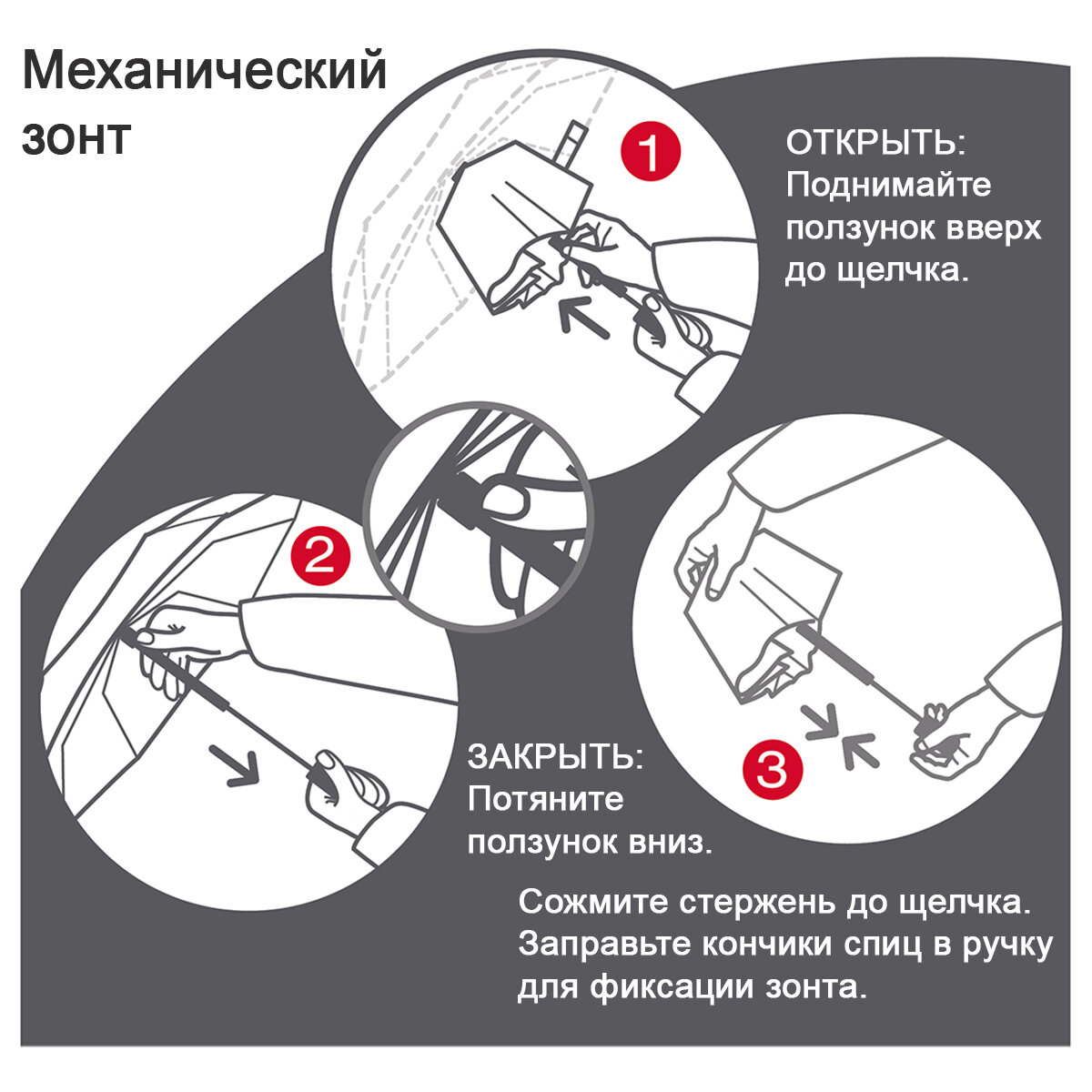 Механический зонт

1

ОТКРЫТЬ:
Поднимайте ползунок вверх до щелчка.

2

ЗАКРЫТЬ:
Потяните ползунок вниз.

3

Сожмите стержень до щелчка.
Заправьте кончики спиц в ручку для фиксации зонта.